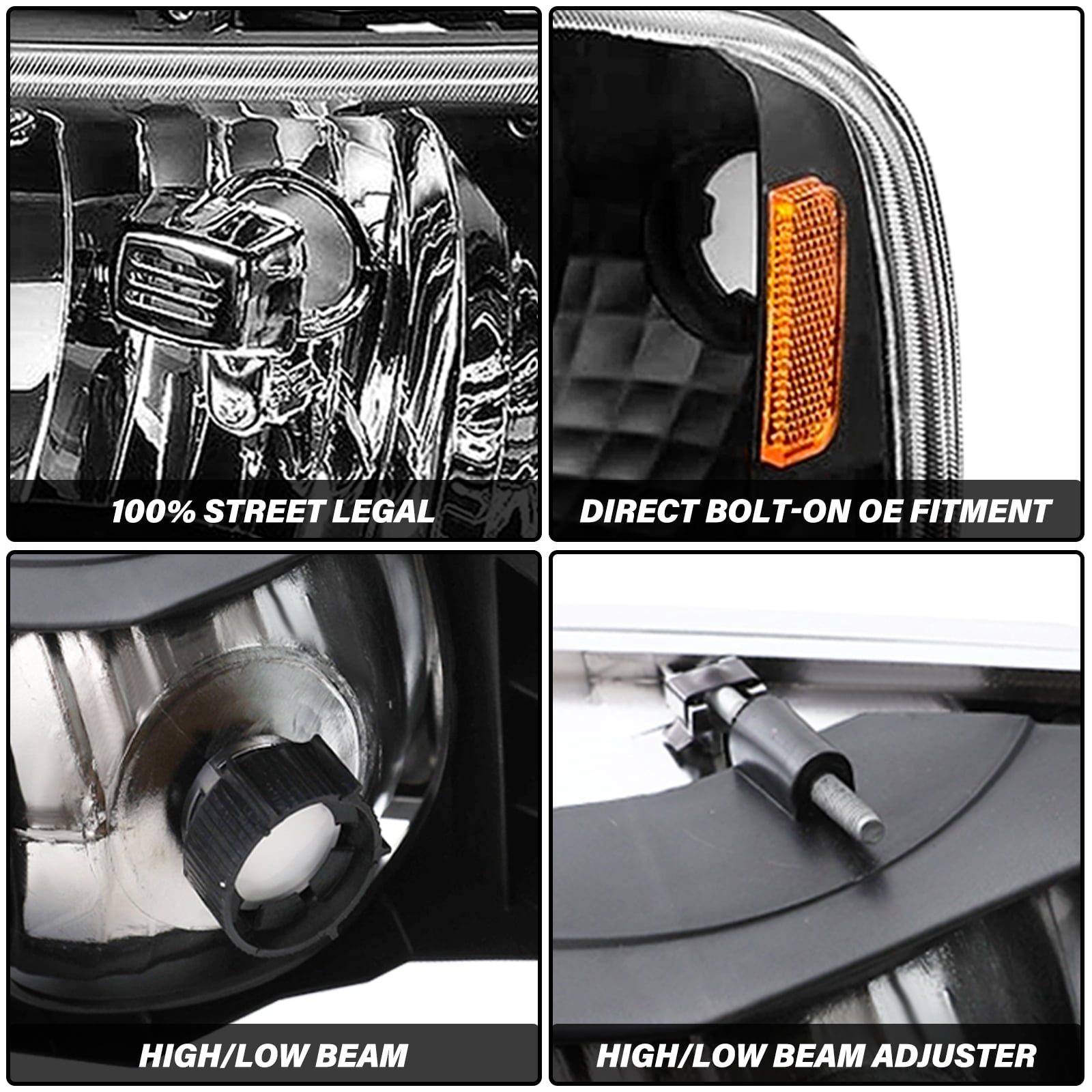 100% STREET LEGAL

DIRECT BOLT-ON OE FITMENT

HIGH/LOW BEAM

HIGH/LOW BEAM ADJUSTER