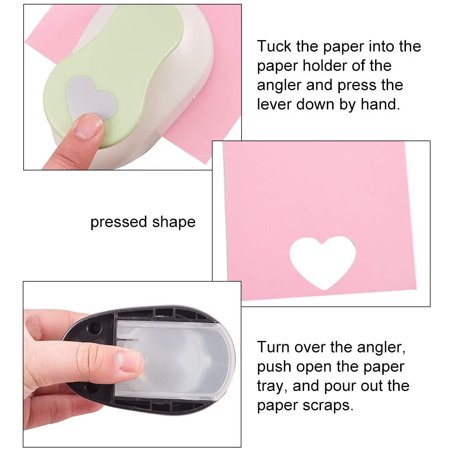 Tuck the paper into the paper holder of the angler and press the lever down by hand.

pressed shape

Turn over the angler, push open the paper tray, and pour out the paper scraps.