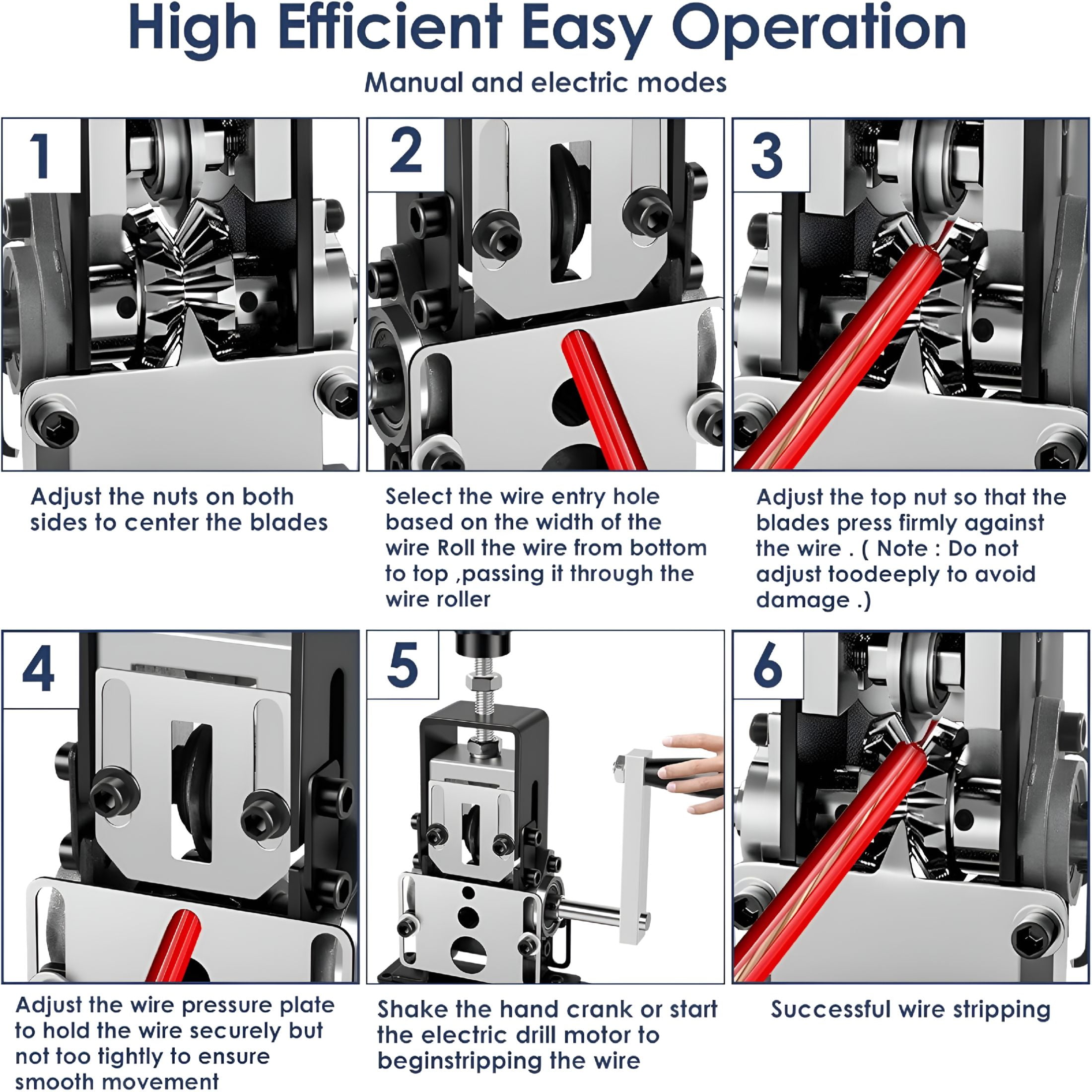 High Efficient Easy Operation

Manual and electric modes

1

Adjust the nuts on both sides to center the blades

2

Select the wire entry hole based on the width of the wire Roll the wire from bottom to top ,passing it through the wire roller

3

Adjust the top nut so that the blades press firmly against the wire . ( Note : Do not adjust toodeeply to avoid damage .)

4

Adjust the wire pressure plate to hold the wire securely but not too tightly to ensure smooth movement

5

Shake the hand crank or start the electric drill motor to beginstripping the wire

6

Successful wire stripping