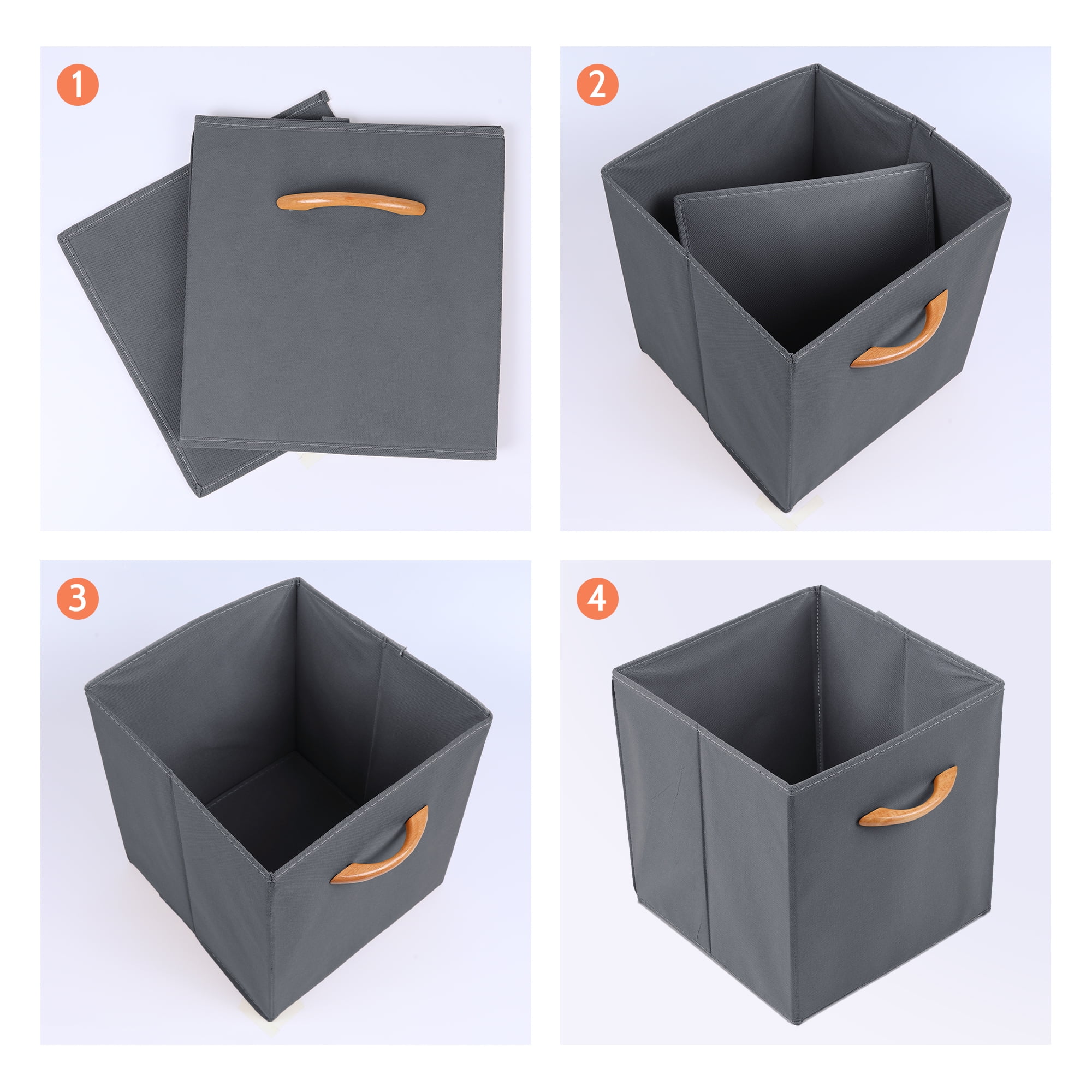 1

2

3

4