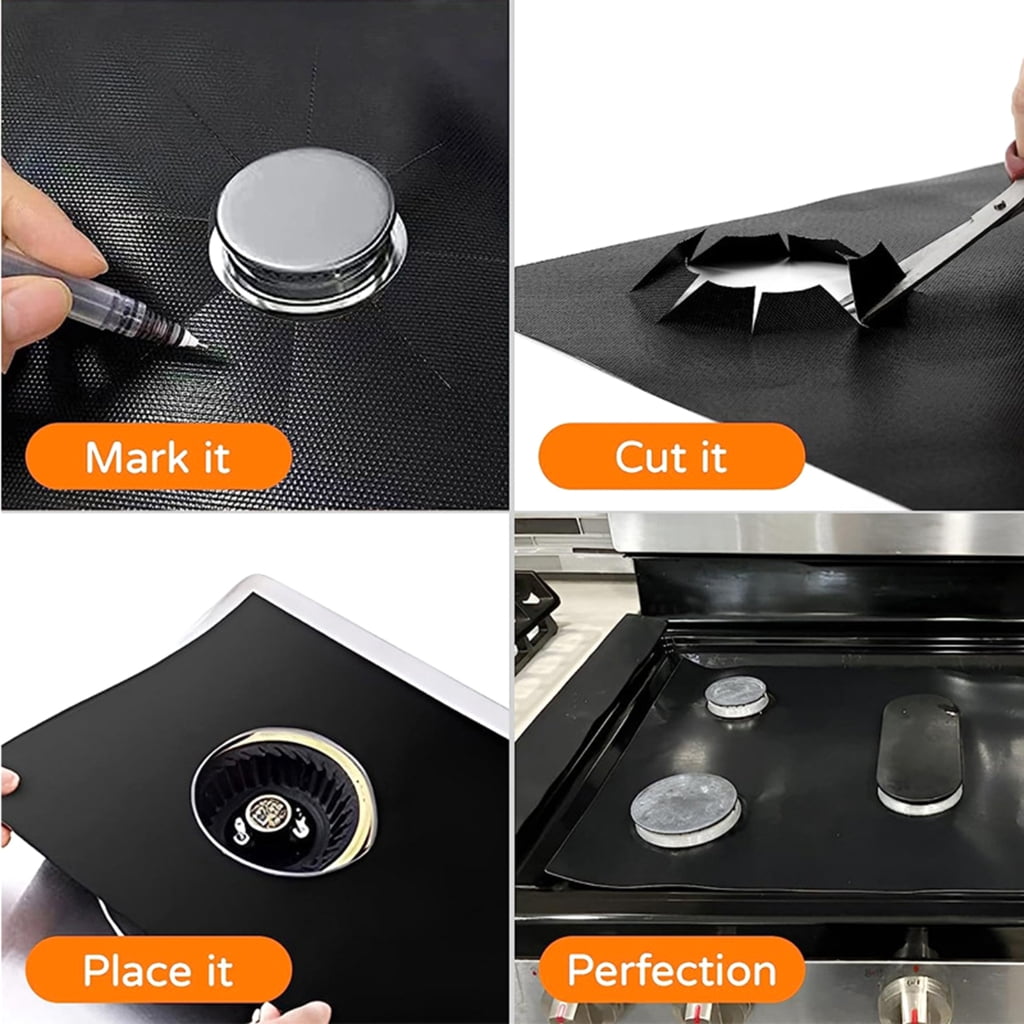 Mark it

Cut it

Place it

Perfection