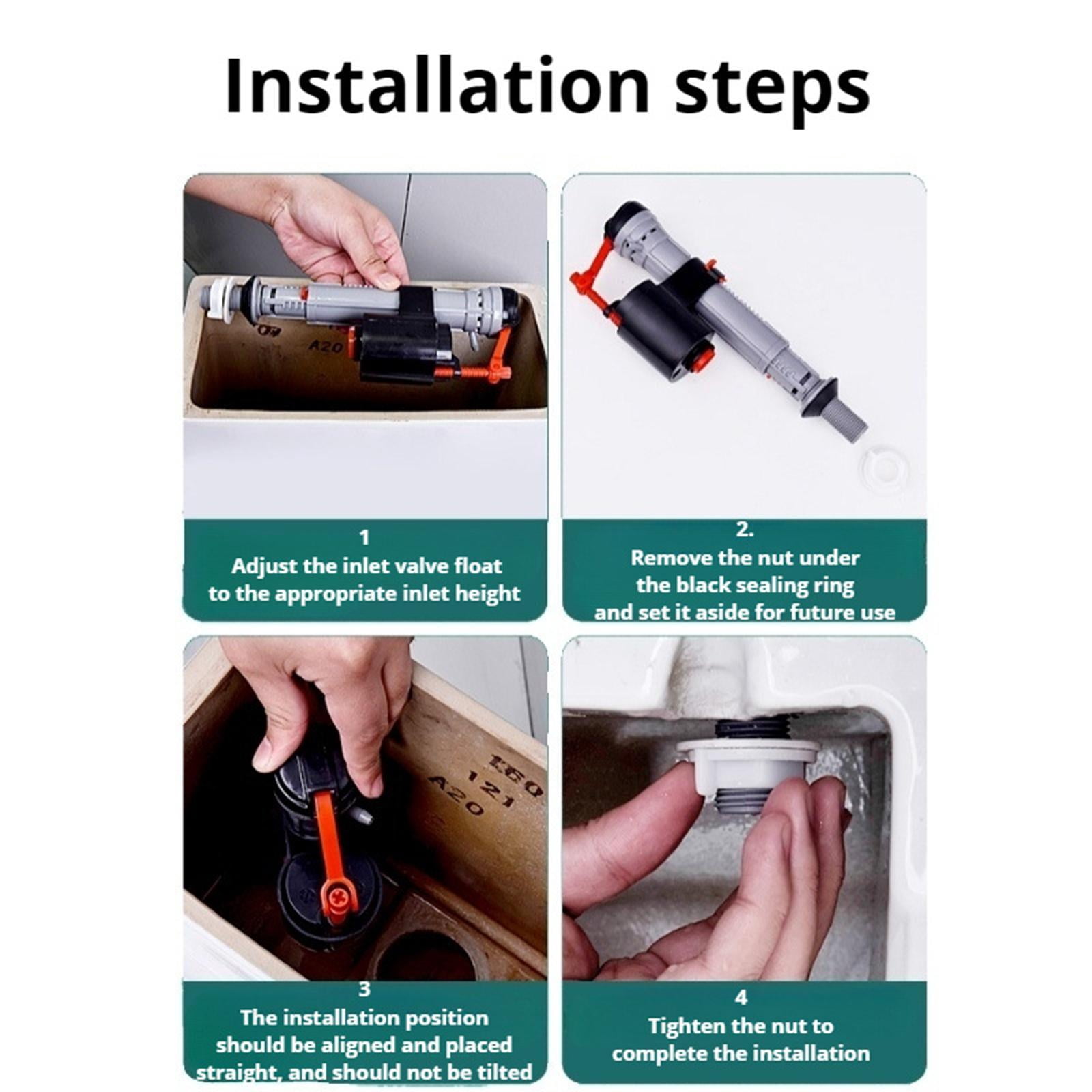 Installation steps

A20

1
Adjust the inlet valve float to the appropriate inlet height

2.
Remove the nut under the black sealing ring and set it aside for future use

K60
121
A20

3
The installation position should be aligned and placed straight, and should not be tilted

4
Tighten the nut to complete the installation