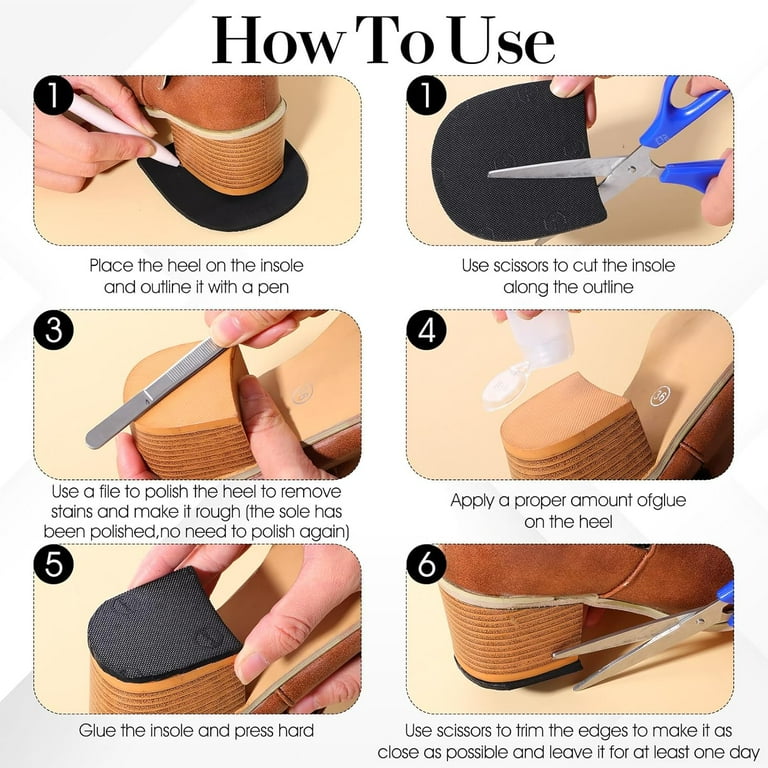 How To Use

1

Place the heel on the insole and outline it with a pen

1

Use scissors to cut the insole along the outline

3

Use a file to polish the heel to remove stains and make it rough (the sole has been polished,no need to polish again)

4

36

Apply a proper amount ofglue on the heel

5

Glue the insole and press hard

6

Use scissors to trim the edges to make it as close as possible and leave it for at least one day