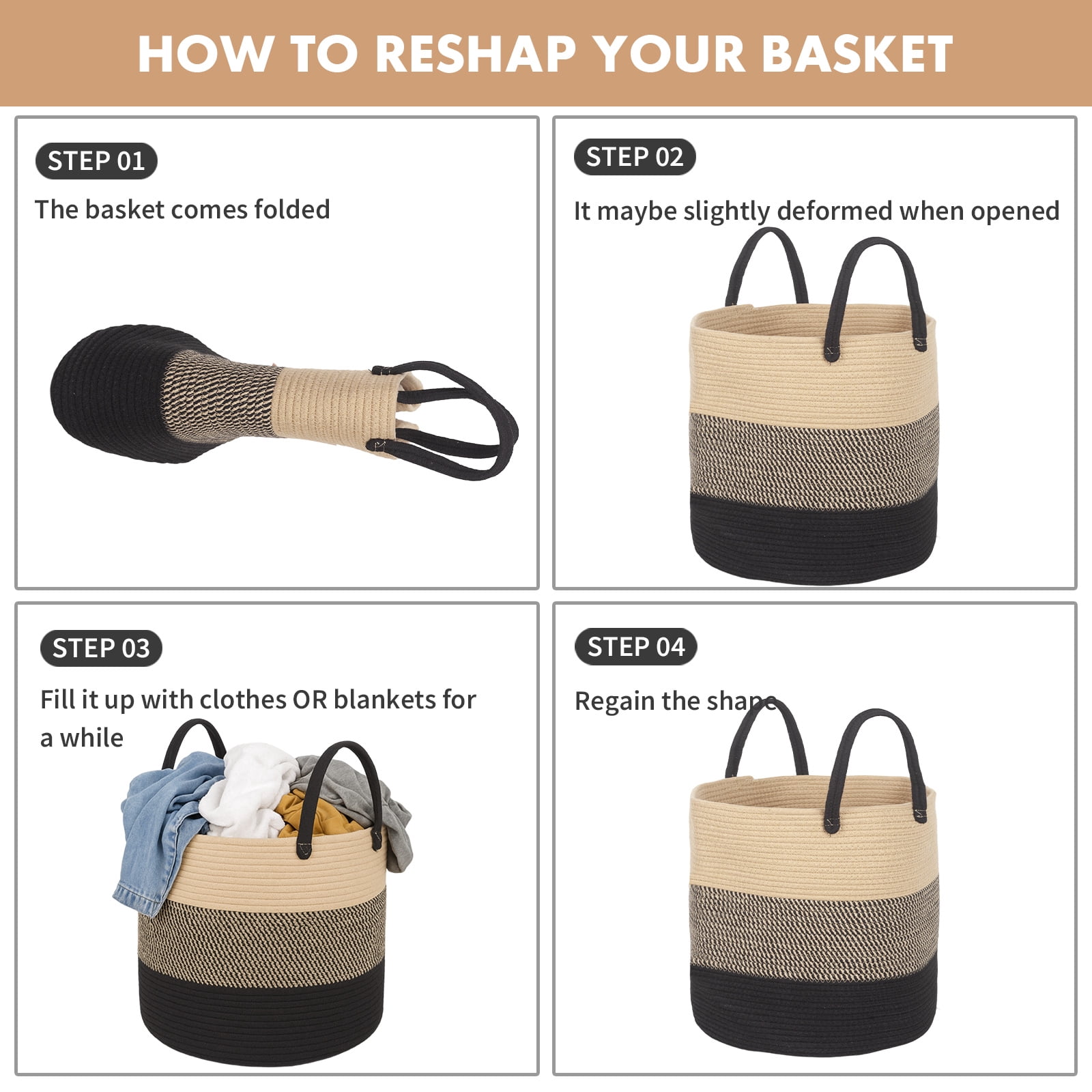 HOW TO RESHAP YOUR BASKET

STEP 01

The basket comes folded

STEP 02

It maybe slightly deformed when opened

STEP 03

Fill it up with clothes OR blankets for a while

STEP 04

Regain the shape