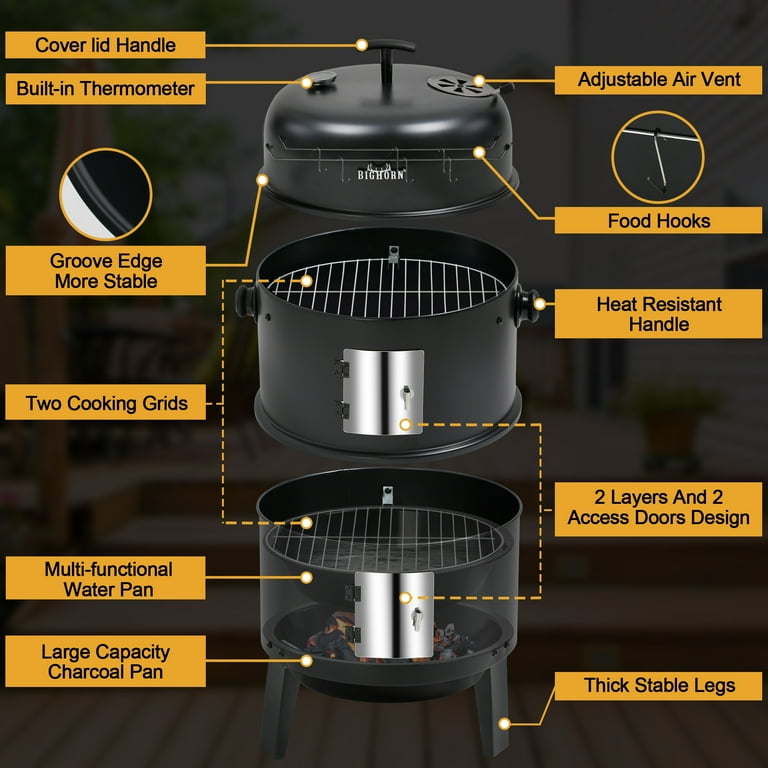 Cover lid Handle

Built-in Thermometer

Adjustable Air Vent

BIGHORN

Food Hooks

Groove Edge More Stable

Heat Resistant Handle

Two Cooking Grids

2 Layers And 2 Access Doors Design

Multi-functional Water Pan

Large Capacity Charcoal Pan

Thick Stable Legs