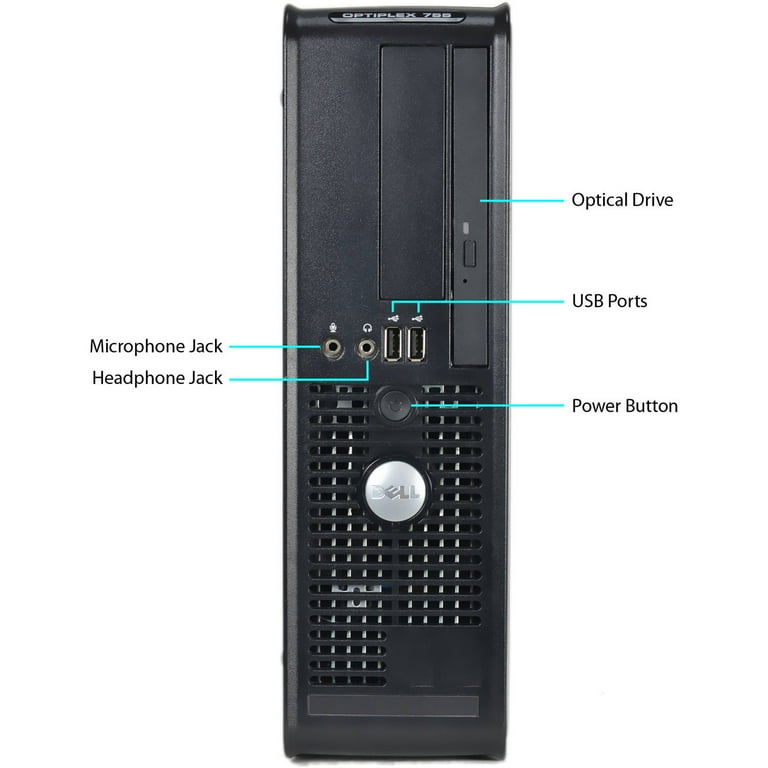 OPTIPLEX 755

Optical Drive

USB Ports

Microphone Jack

Headphone Jack

Power Button

DELL