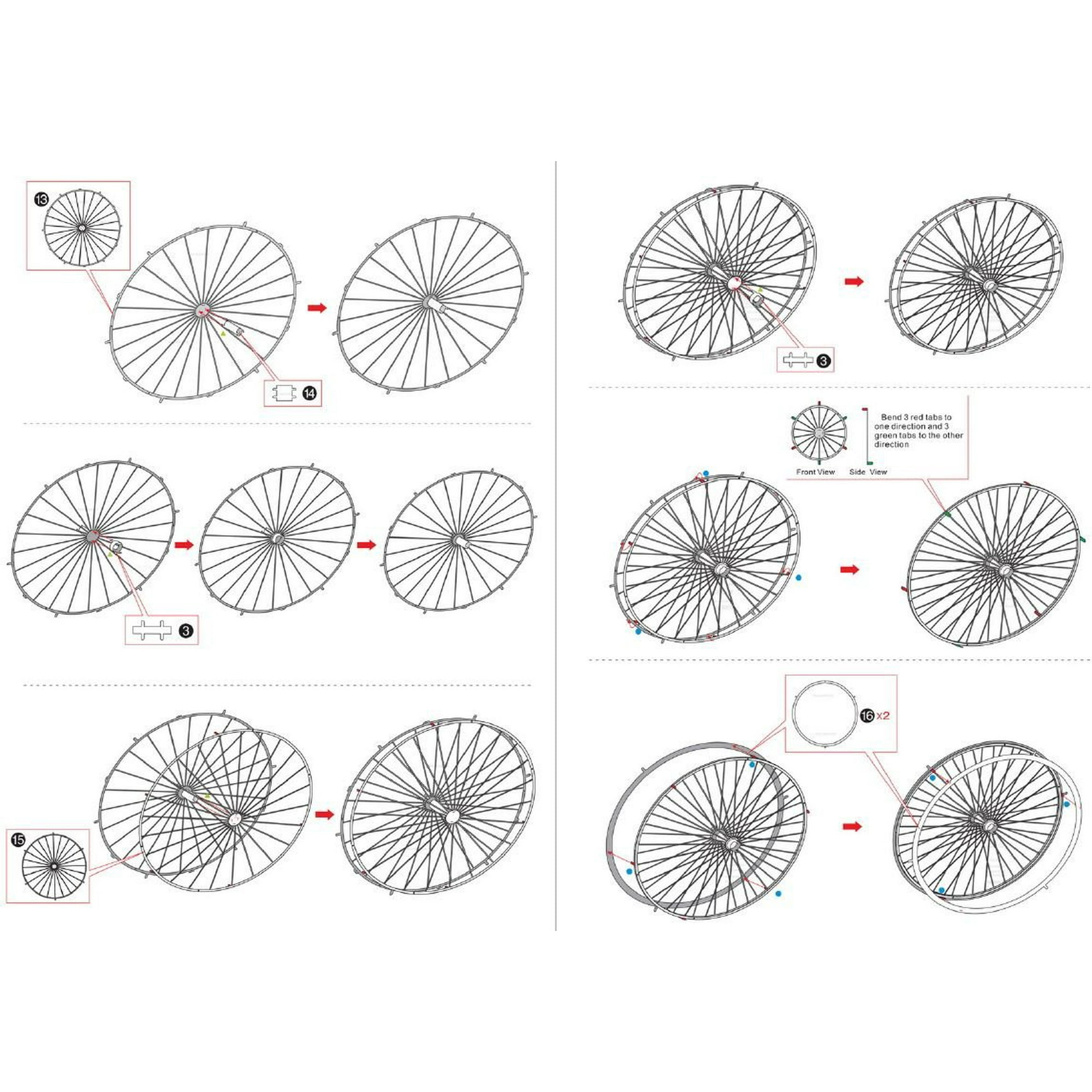 13

14

3

15

3

Bend 3 red tabs to one direction and 3 green tabs to the other direction

Front View Side View

16 x2