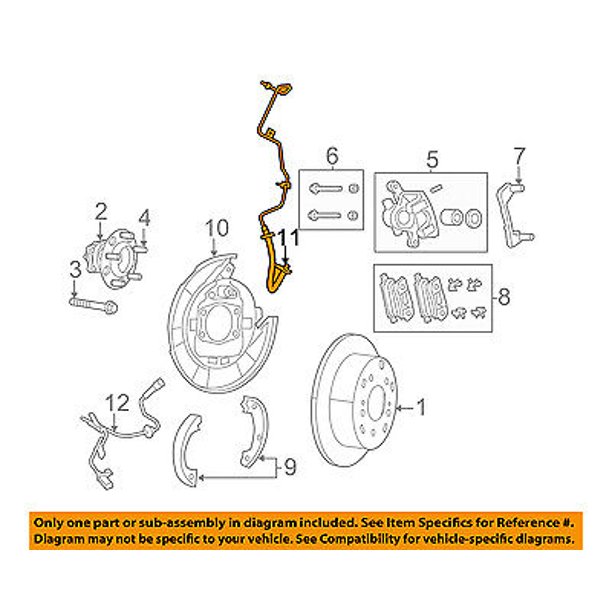 6
5
7
2
4
10
11
3
8
12
1
9

Only one part or sub-assembly in diagram included. See Item Specifics for Reference #.
Diagram may not be specific to your vehicle. See Compatibility for vehicle-specific diagrams.