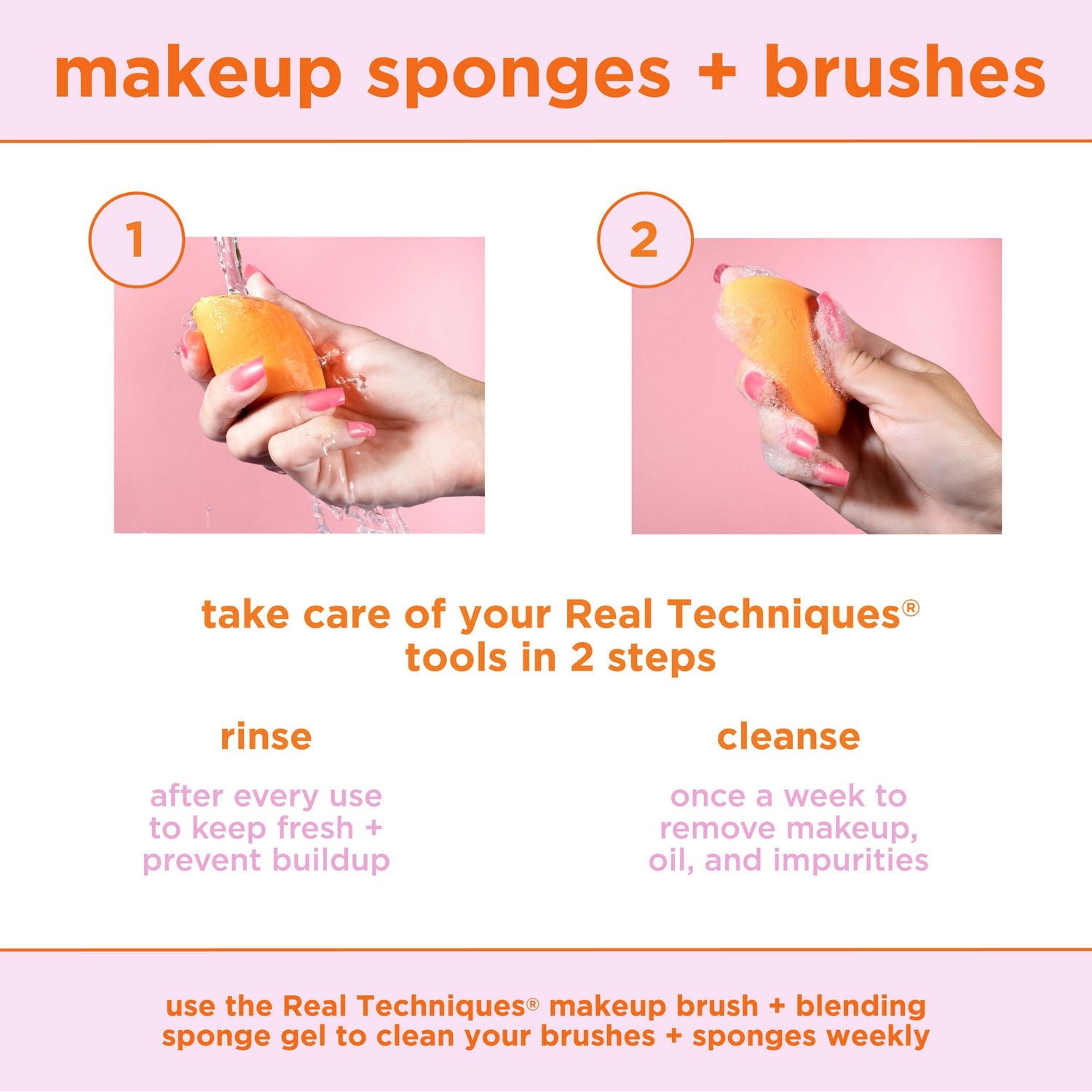 makeup sponges + brushes

1

2

take care of your Real Techniques® tools in 2 steps

rinse

after every use to keep fresh + prevent buildup

cleanse

once a week to remove makeup, oil, and impurities

use the Real Techniques® makeup brush + blending sponge gel to clean your brushes + sponges weekly