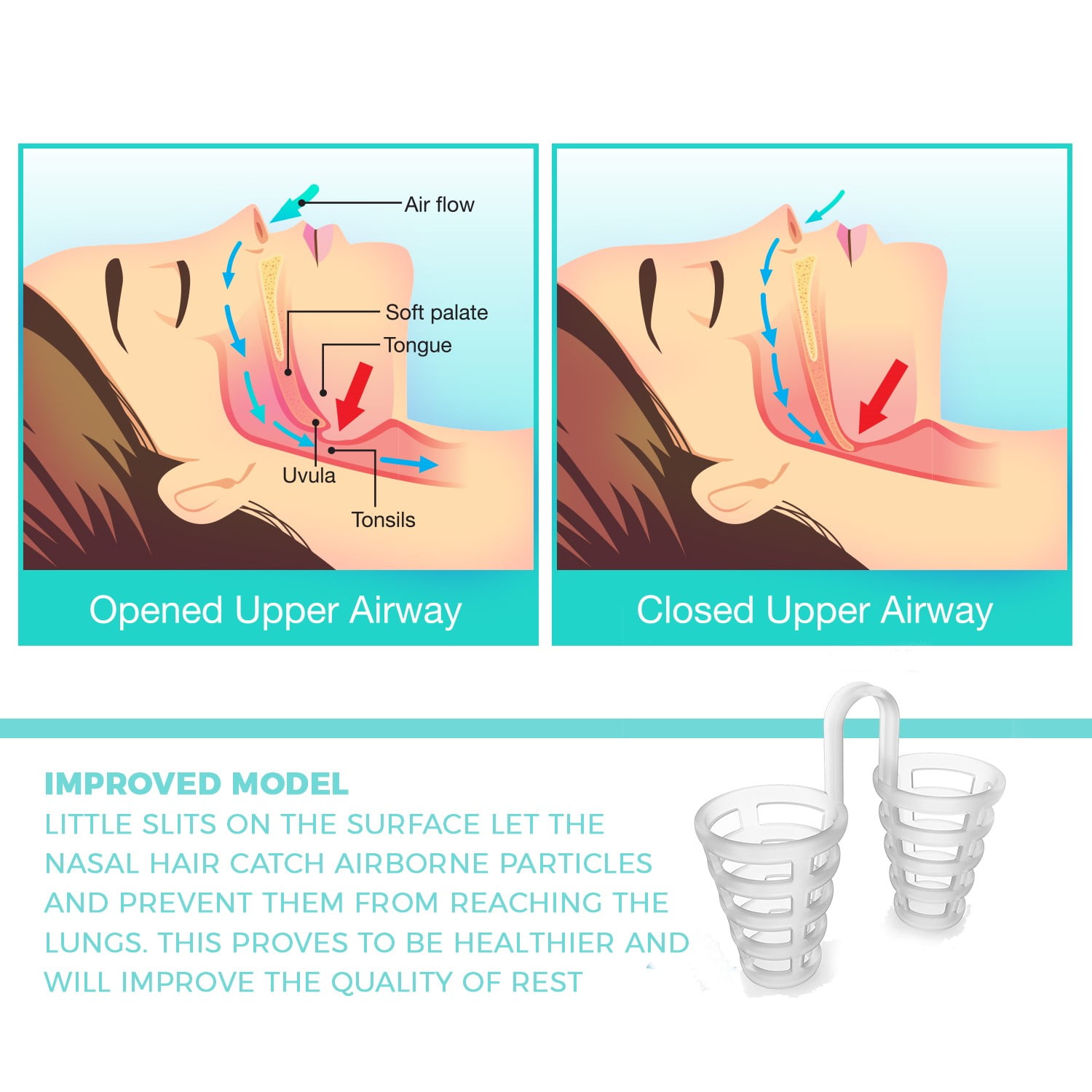 Air flow
Soft palate
Tongue
Uvula
Tonsils

Opened Upper Airway

Closed Upper Airway

IMPROVED MODEL
LITTLE SLITS ON THE SURFACE LET THE NASAL HAIR CATCH AIRBORNE PARTICLES AND PREVENT THEM FROM REACHING THE LUNGS. THIS PROVES TO BE HEALTHIER AND WILL IMPROVE THE QUALITY OF REST