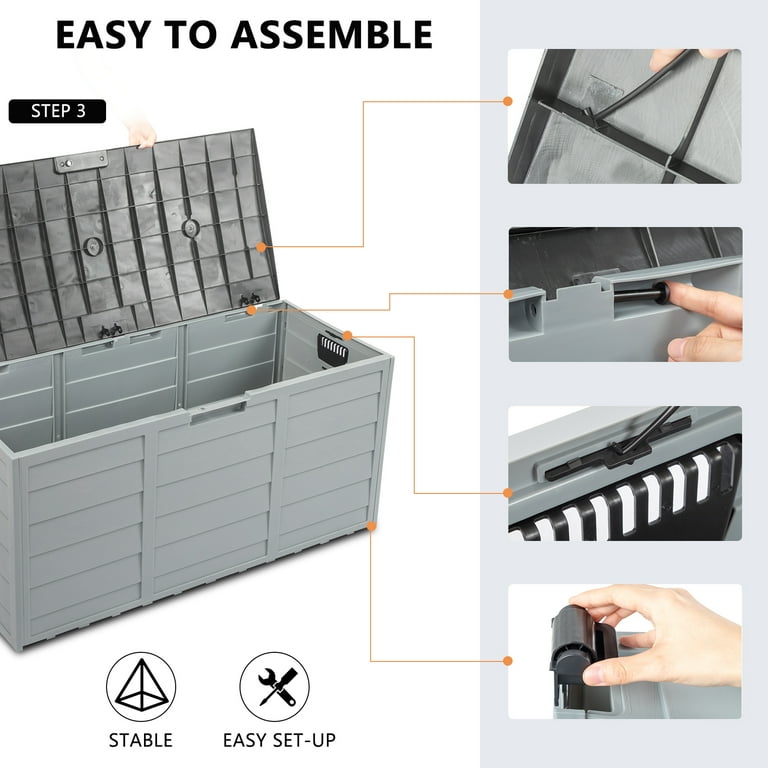 EASY TO ASSEMBLE

STEP 3

STABLE

EASY SET-UP