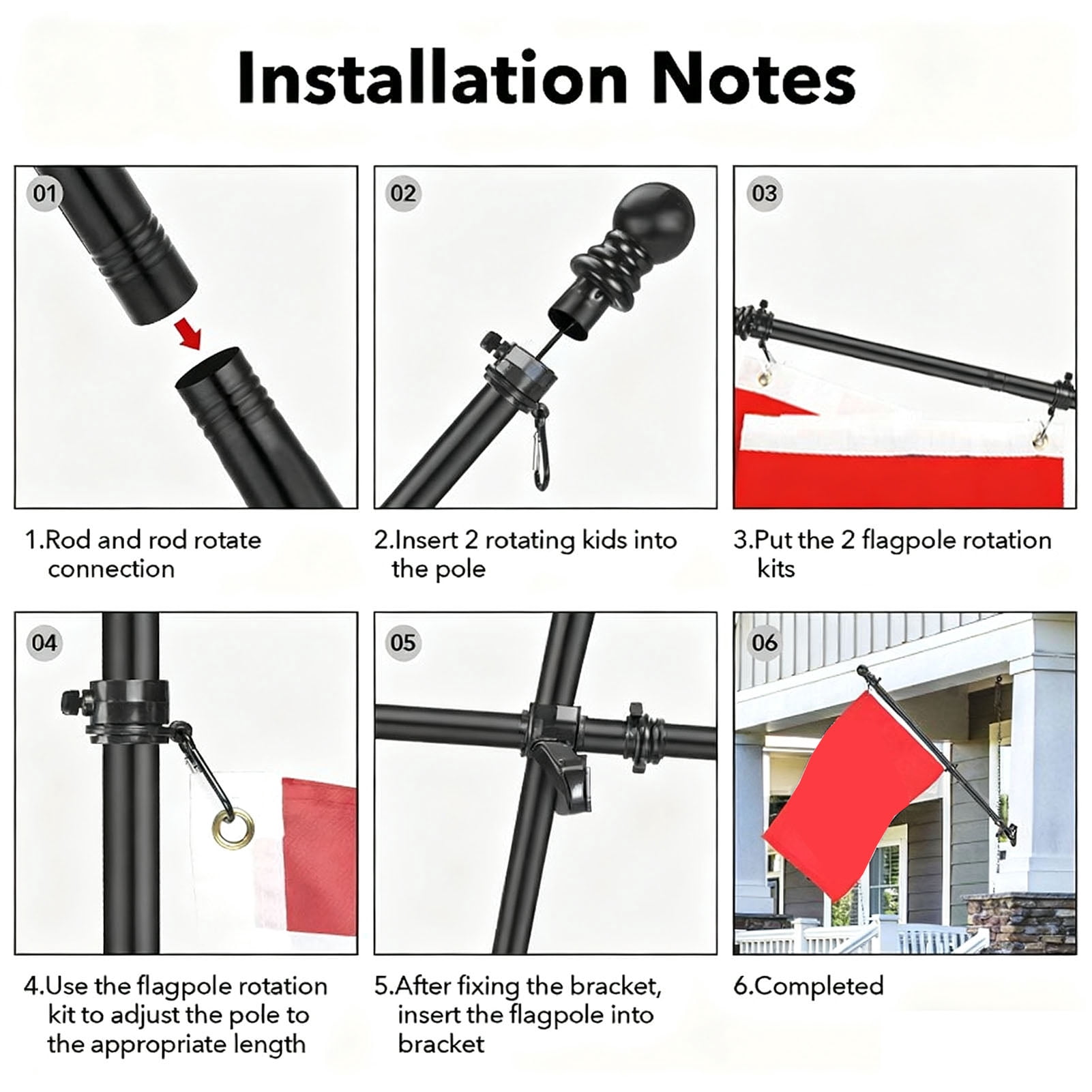 Installation Notes

01

1.Rod and rod rotate connection

02

2.Insert 2 rotating kids into the pole

03

3.Put the 2 flagpole rotation kits

04

4.Use the flagpole rotation kit to adjust the pole to the appropriate length

05

5.After fixing the bracket, insert the flagpole into bracket

06

6.Completed