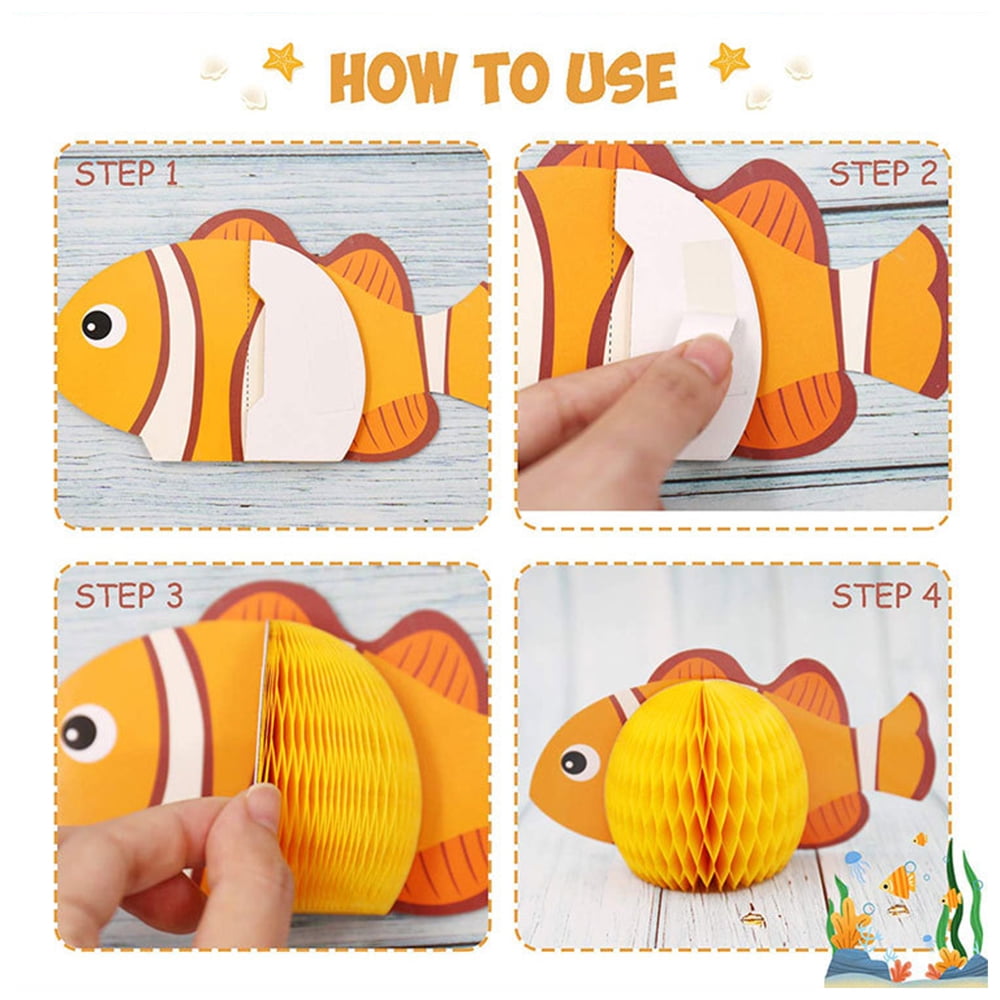 HOW TO USE

STEP 1

STEP 2

STEP 3

STEP 4