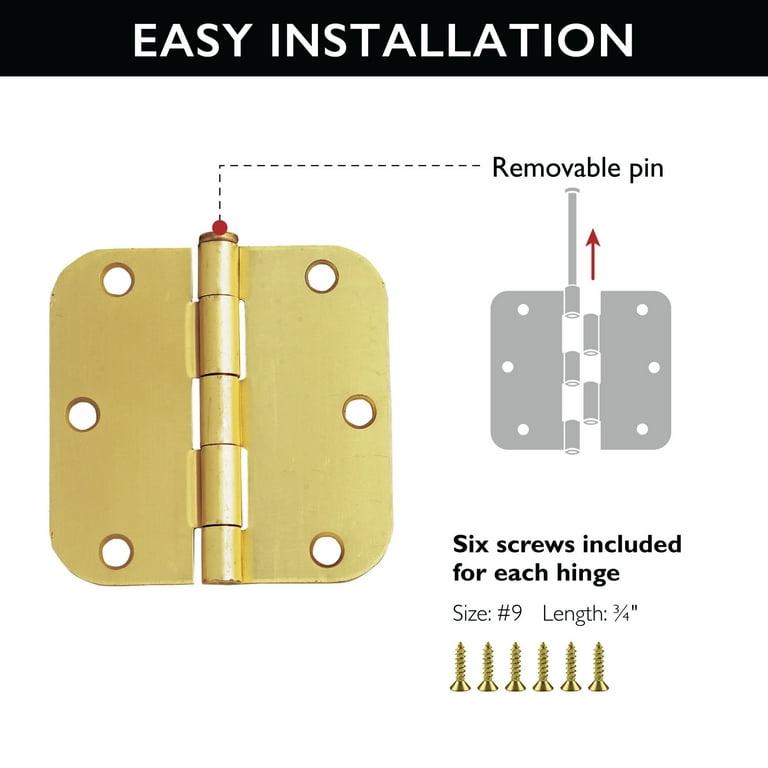 EASY INSTALLATION

Removable pin

Six screws included for each hinge

Size: #9 Length: ¾"