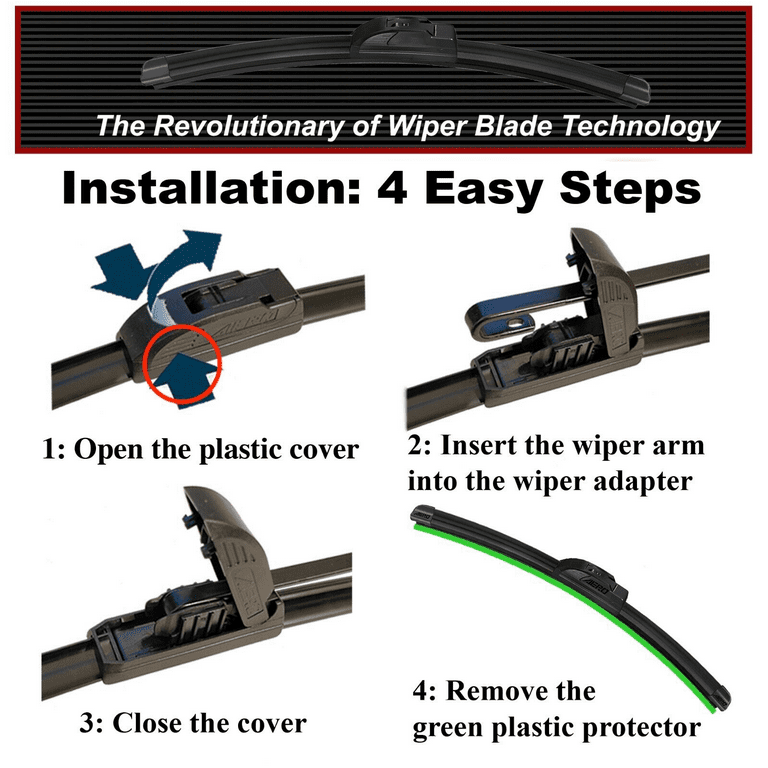 The Revolutionary of Wiper Blade Technology

Installation: 4 Easy Steps

AERO

1: Open the plastic cover

AERO

2: Insert the wiper arm into the wiper adapter

AERO

3: Close the cover

AERO

4: Remove the green plastic protector