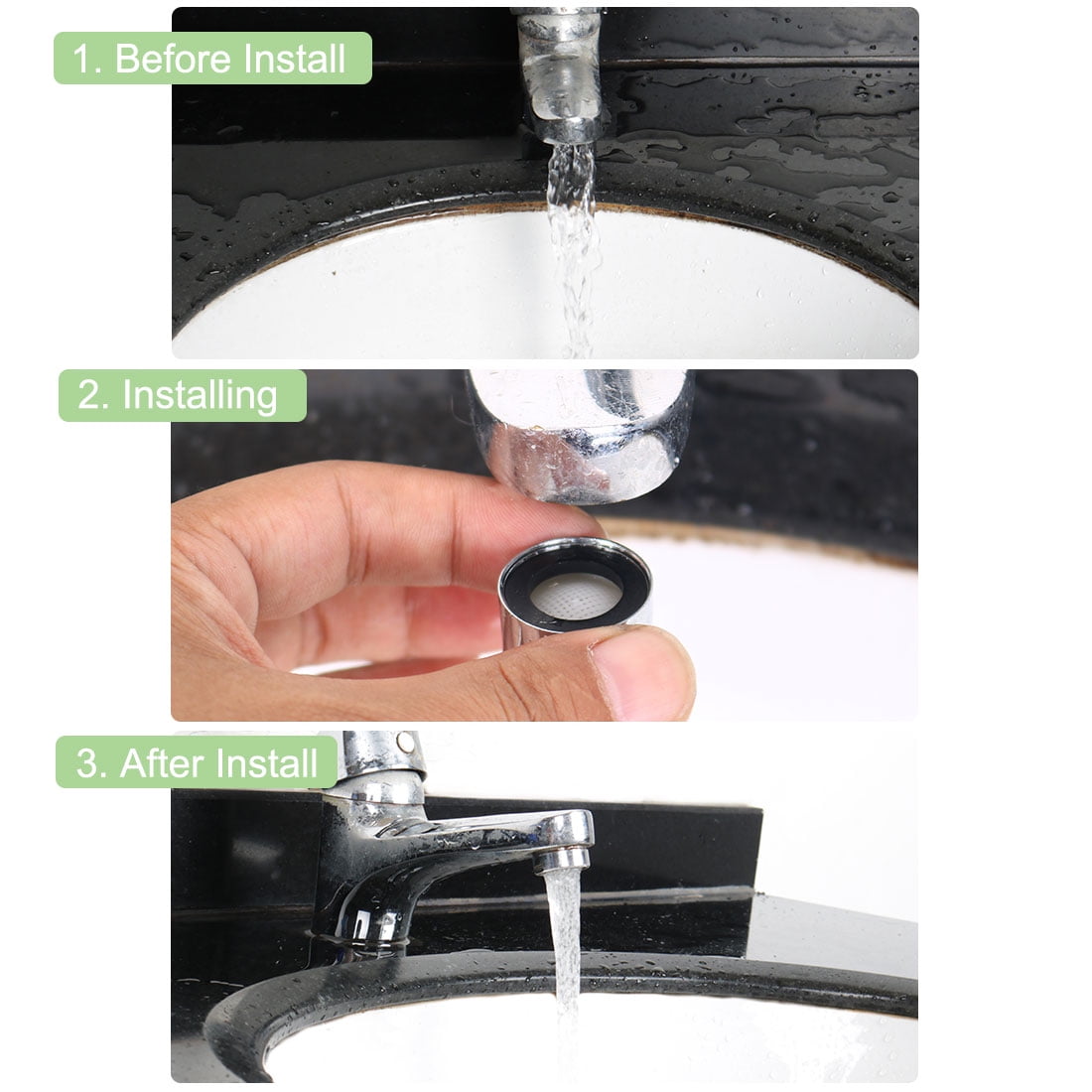 1. Before Install

2. Installing

3. After Install