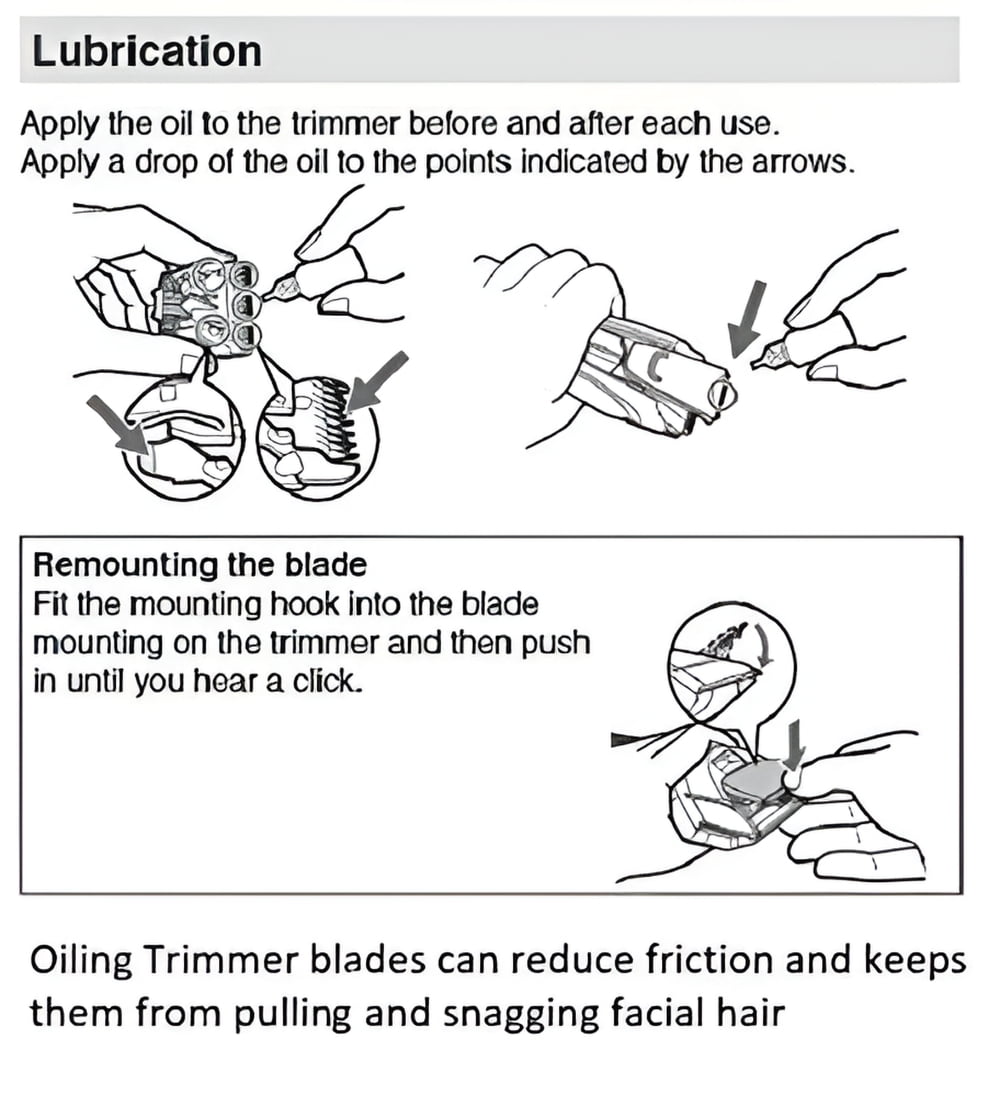 Lubrication

Apply the oil to the trimmer before and after each use.
Apply a drop of the oil to the points indicated by the arrows.

Remounting the blade
Fit the mounting hook into the blade mounting on the trimmer and then push in until you hear a click.

Oiling Trimmer blades can reduce friction and keeps them from pulling and snagging facial hair