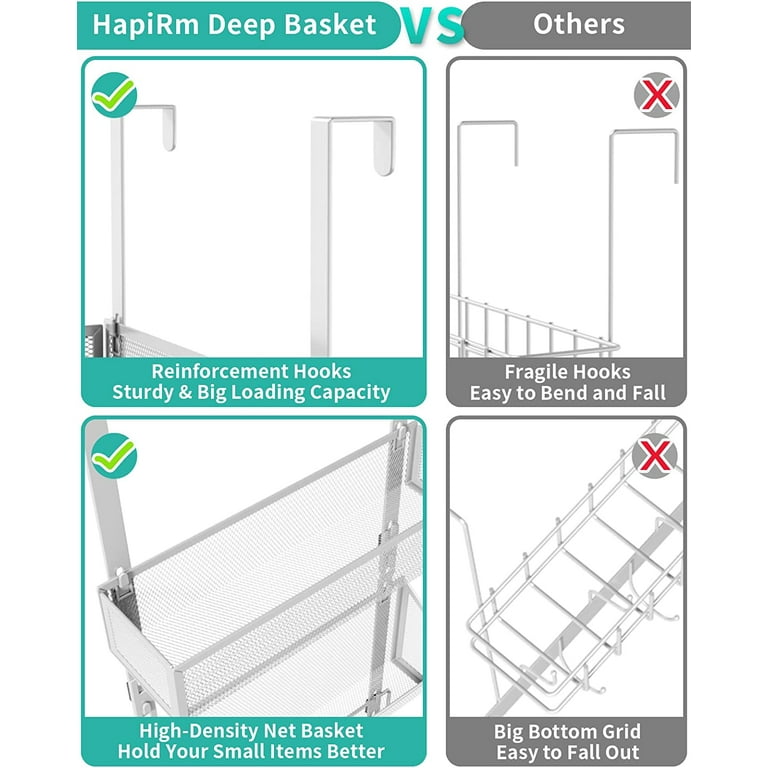 HapiRm Deep Basket VS Others

Reinforcement Hooks
Sturdy & Big Loading Capacity

Fragile Hooks
Easy to Bend and Fall

High-Density Net Basket
Hold Your Small Items Better

Big Bottom Grid
Easy to Fall Out