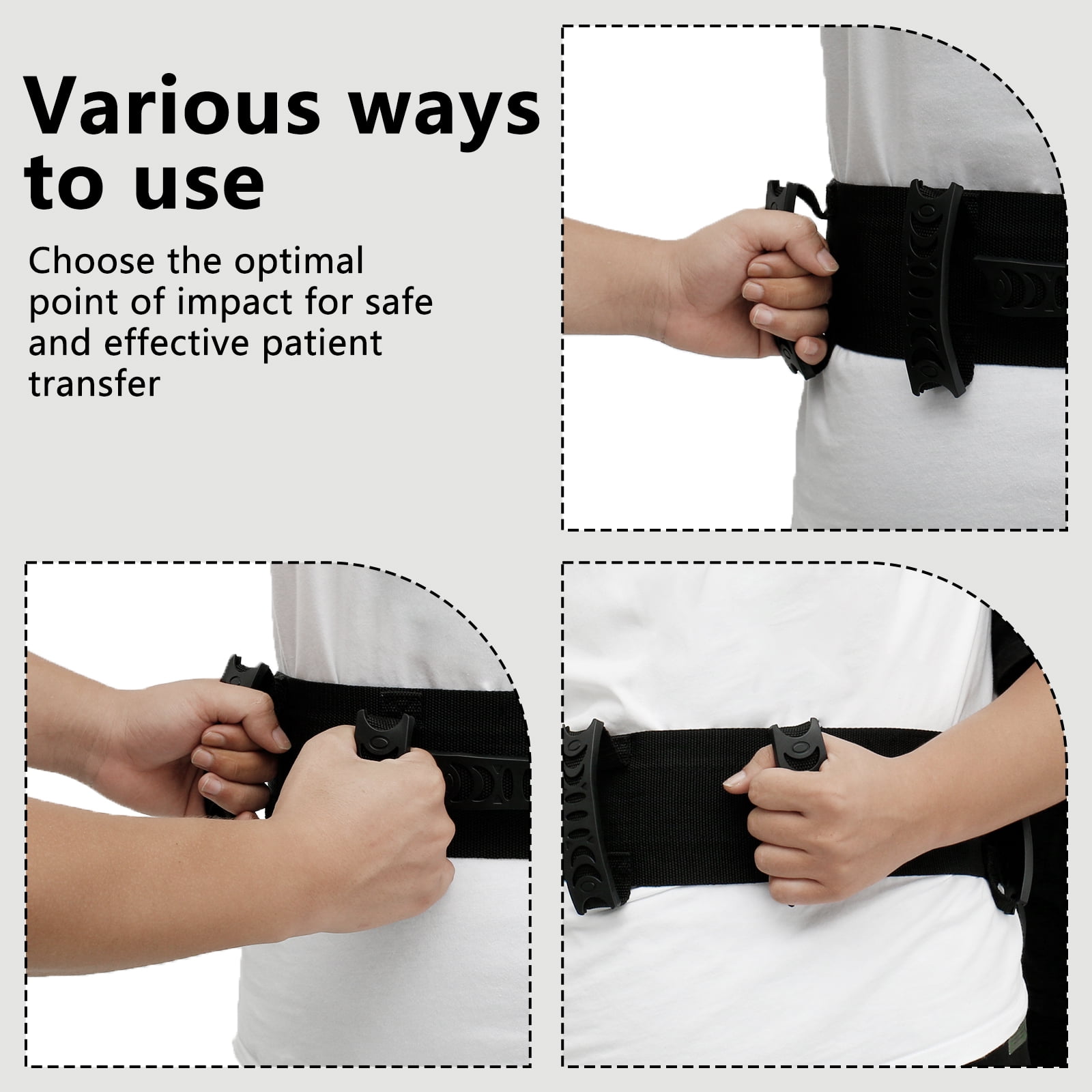 Various ways to use

Choose the optimal point of impact for safe and effective patient transfer