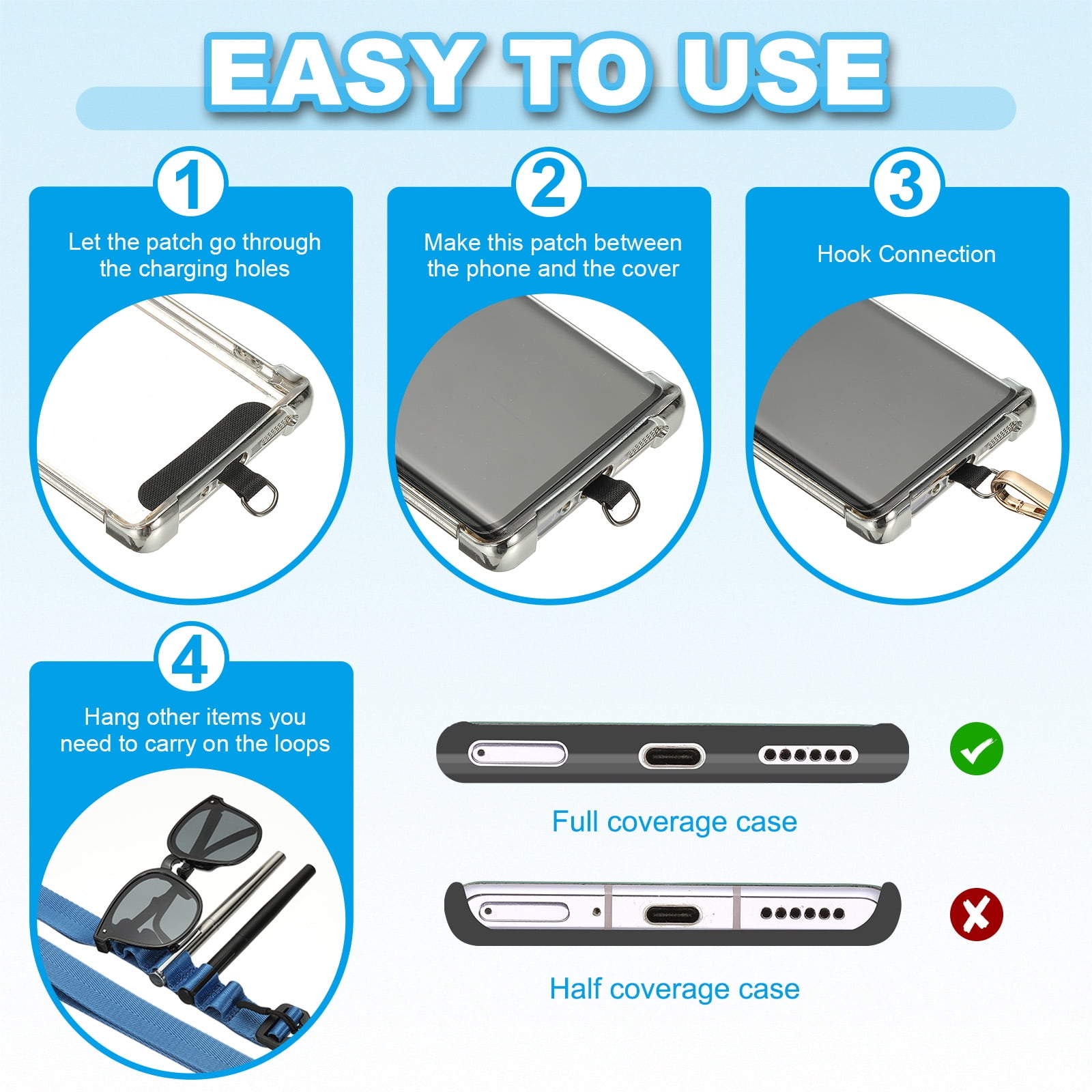 EASY TO USE

1
Let the patch go through the charging holes

2
Make this patch between the phone and the cover

3
Hook Connection

4
Hang other items you need to carry on the loops

Full coverage case

Half coverage case