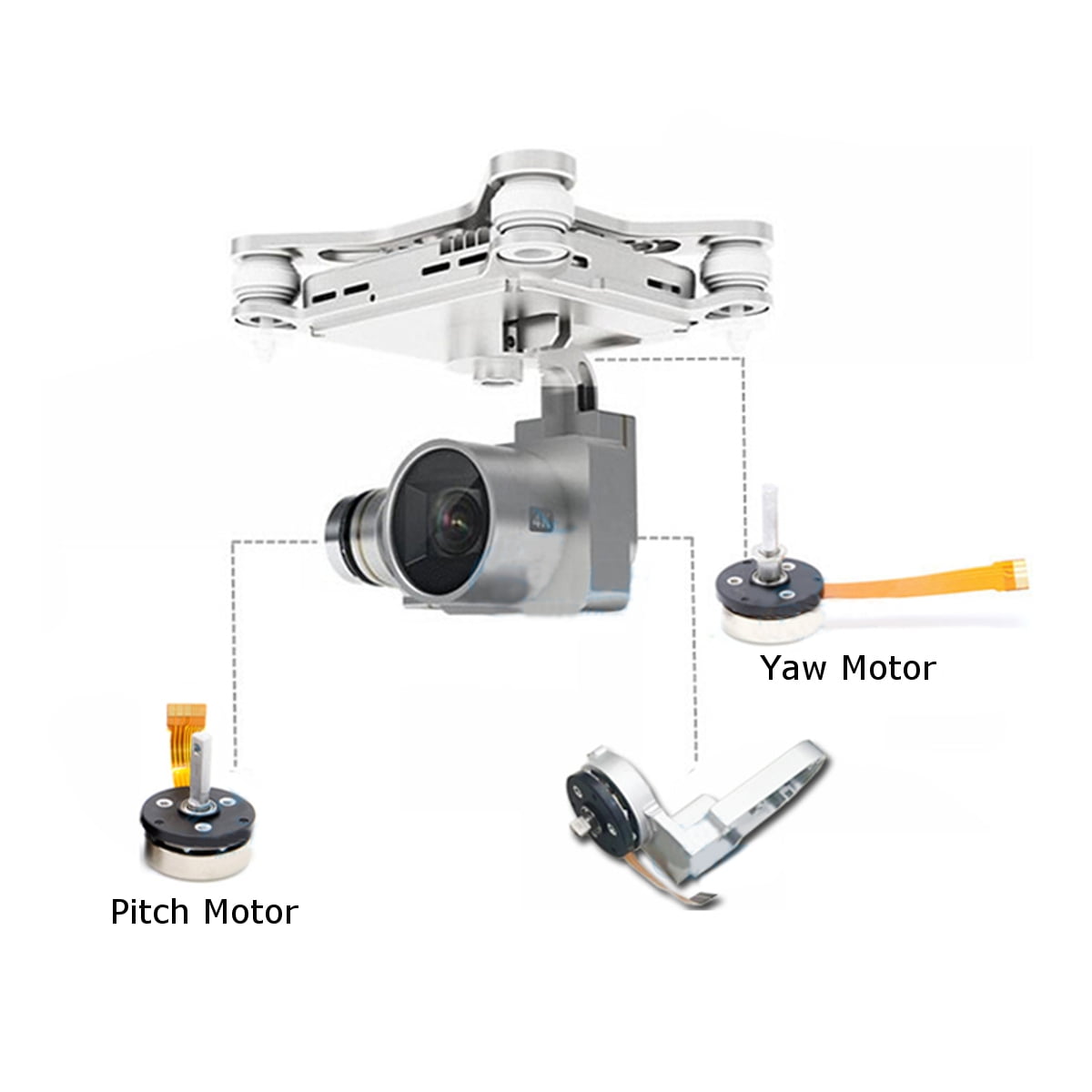 4K

Yaw Motor

Pitch Motor