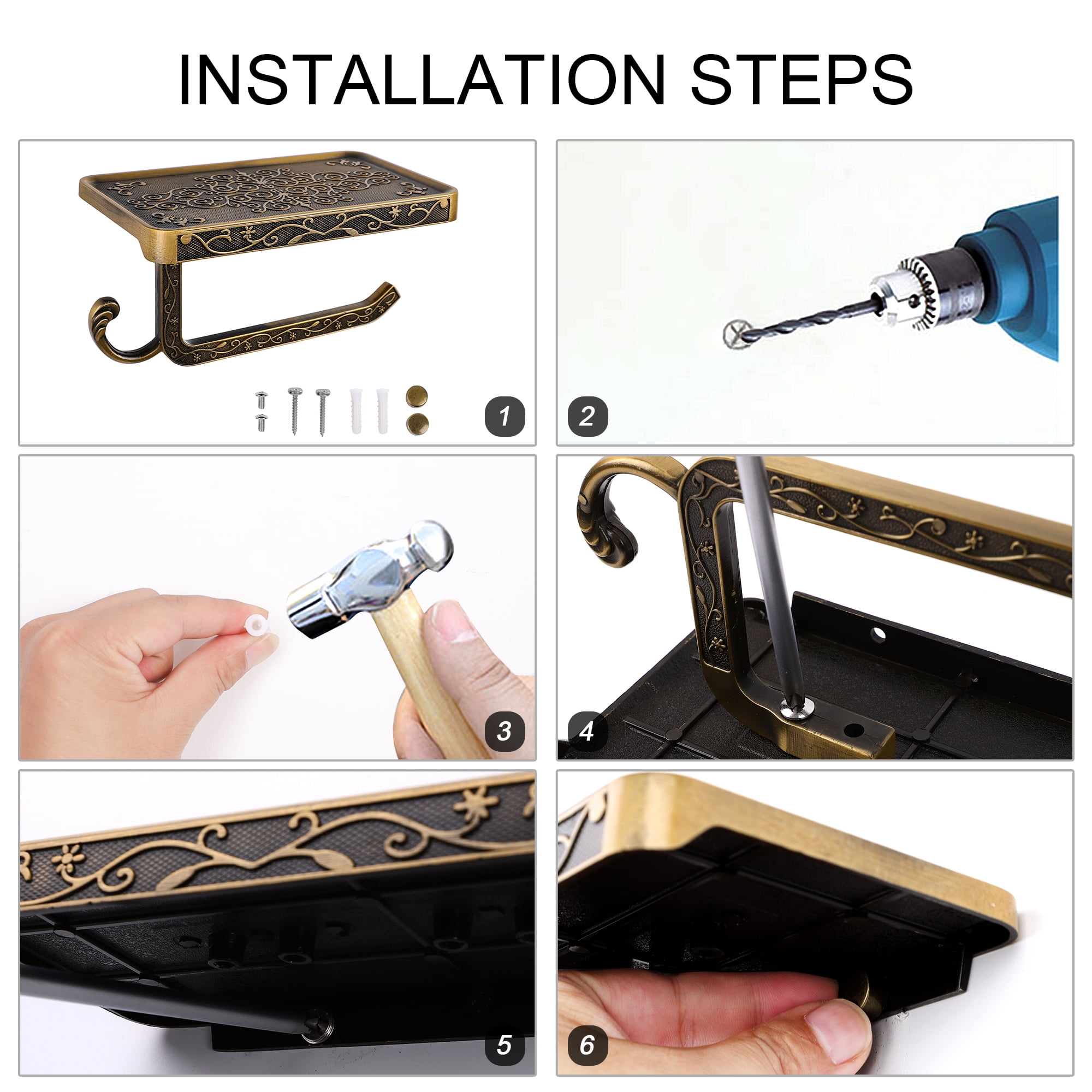 INSTALLATION STEPS

1

2

3

4

5

6