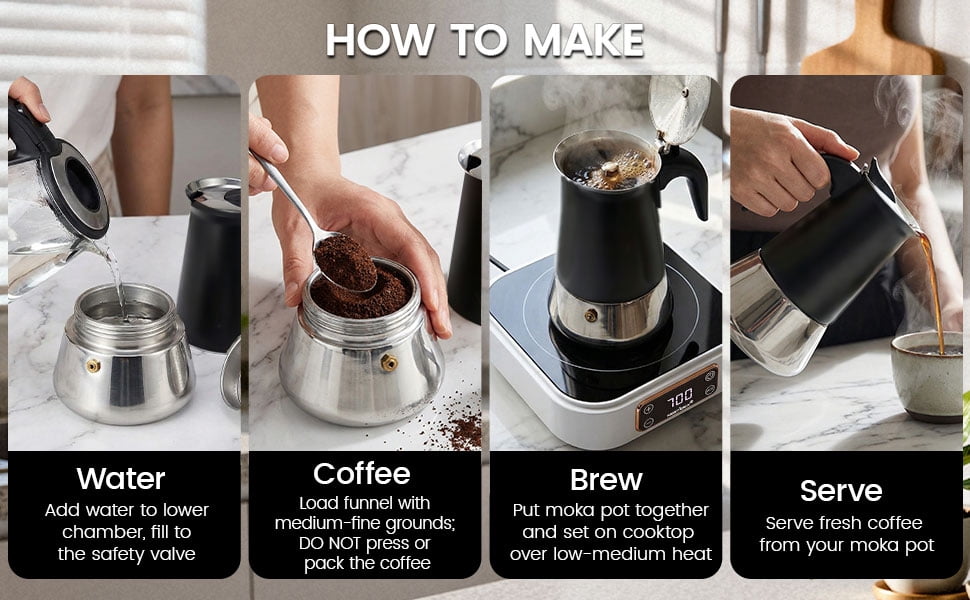 HOW TO MAKE

Water
Add water to lower chamber, fill to the safety valve

Coffee
Load funnel with medium-fine grounds; DO NOT press or pack the coffee

700

Brew
Put moka pot together and set on cooktop over low-medium heat

Serve
Serve fresh coffee from your moka pot