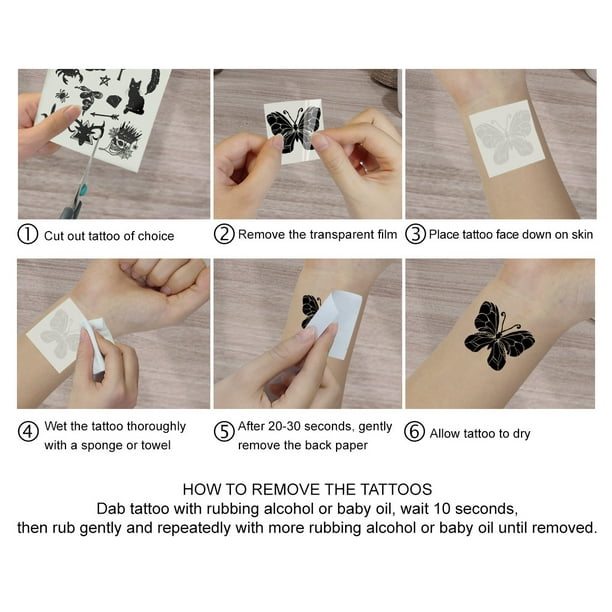 ① Cut out tattoo of choice

② Remove the transparent film

③ Place tattoo face down on skin

④ Wet the tattoo thoroughly with a sponge or towel

⑤ After 20-30 seconds, gently remove the back paper

⑥ Allow tattoo to dry

HOW TO REMOVE THE TATTOOS
Dab tattoo with rubbing alcohol or baby oil, wait 10 seconds, then rub gently and repeatedly with more rubbing alcohol or baby oil until removed.