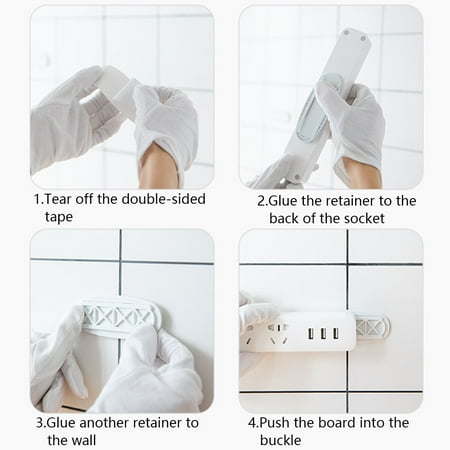 1.Tear off the double-sided tape

2.Glue the retainer to the back of the socket

3.Glue another retainer to the wall

4.Push the board into the buckle