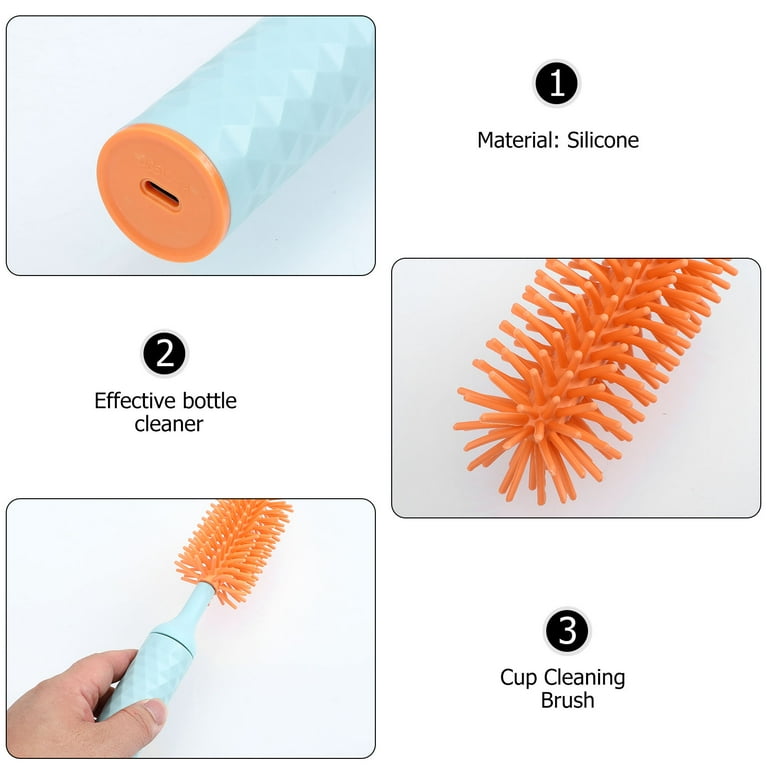 1

Material: Silicone

2

Effective bottle cleaner

3

Cup Cleaning Brush