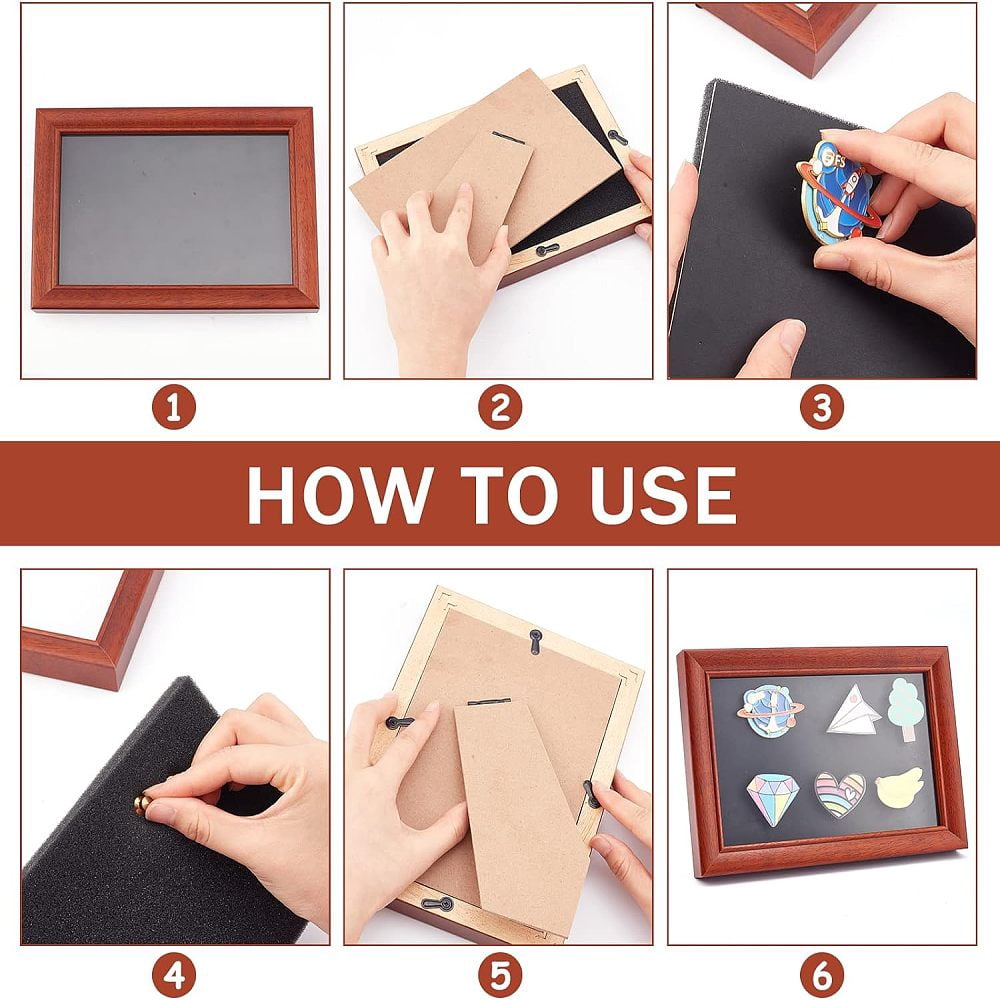 1

2

3

HOW TO USE

4

5

6