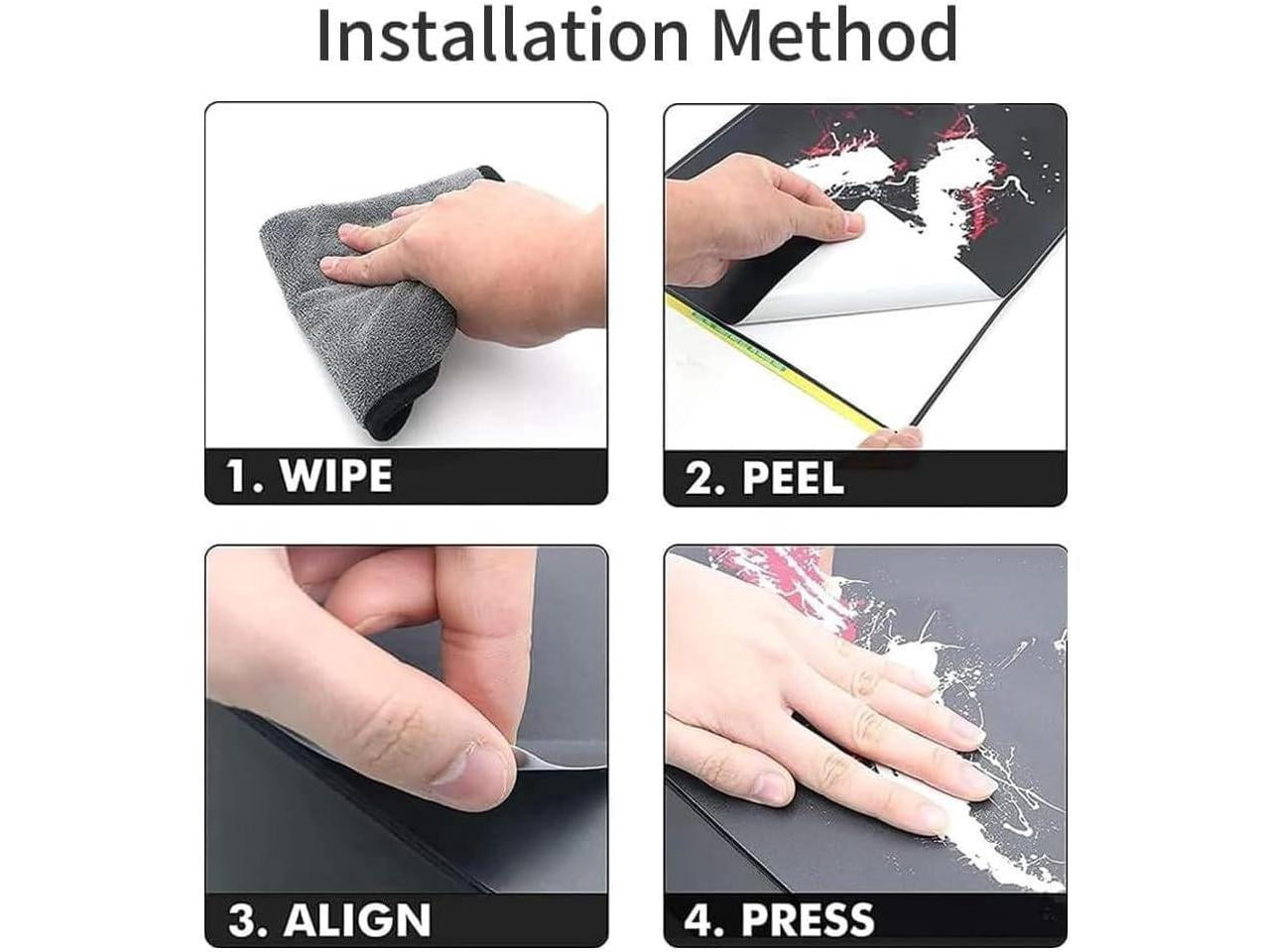 Installation Method

1. WIPE

2. PEEL

3. ALIGN

4. PRESS