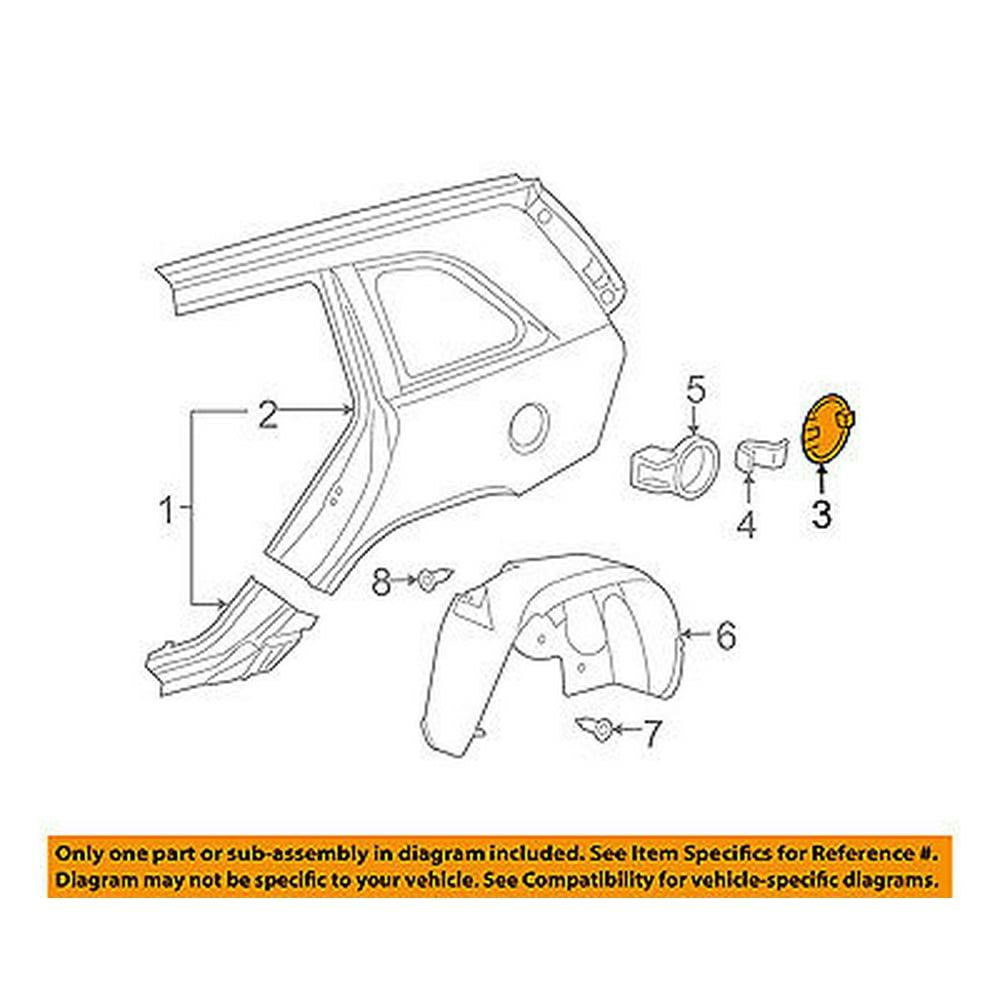 2
1
5
4
3
8
6
7

Only one part or sub-assembly in diagram included. See Item Specifics for Reference #.
Diagram may not be specific to your vehicle. See Compatibility for vehicle-specific diagrams.