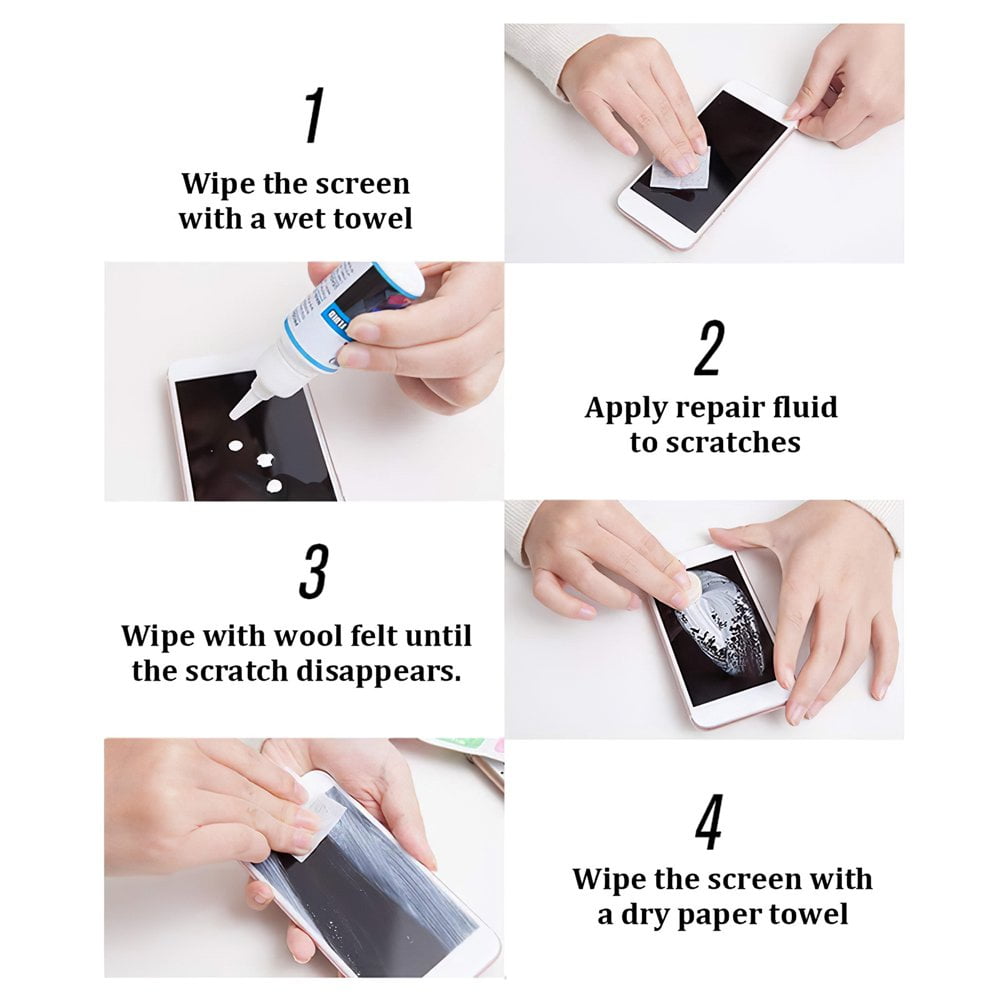 1
Wipe the screen with a wet towel

2
Apply repair fluid to scratches

3
Wipe with wool felt until the scratch disappears.

4
Wipe the screen with a dry paper towel