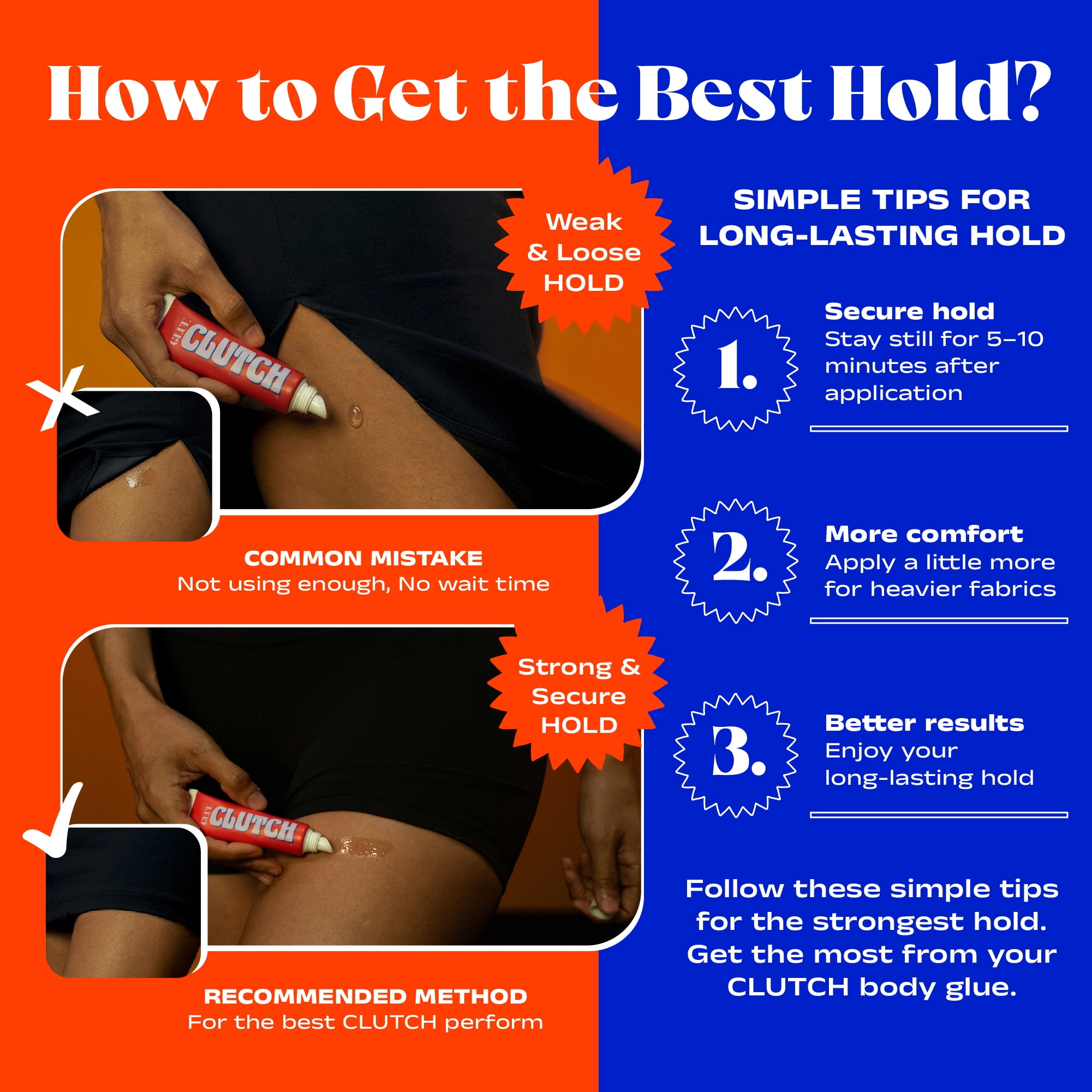 How to Get the Best Hold?

Weak & Loose HOLD

GLUE CLUTCH

COMMON MISTAKE
Not using enough, No wait time

Strong & Secure HOLD

GLUE CLUTCH

RECOMMENDED METHOD
For the best CLUTCH perform

SIMPLE TIPS FOR LONG-LASTING HOLD

1.
Secure hold
Stay still for 5–10 minutes after application

2.
More comfort
Apply a little more for heavier fabrics

3.
Better results
Enjoy your long-lasting hold

Follow these simple tips for the strongest hold. Get the most from your CLUTCH body glue.