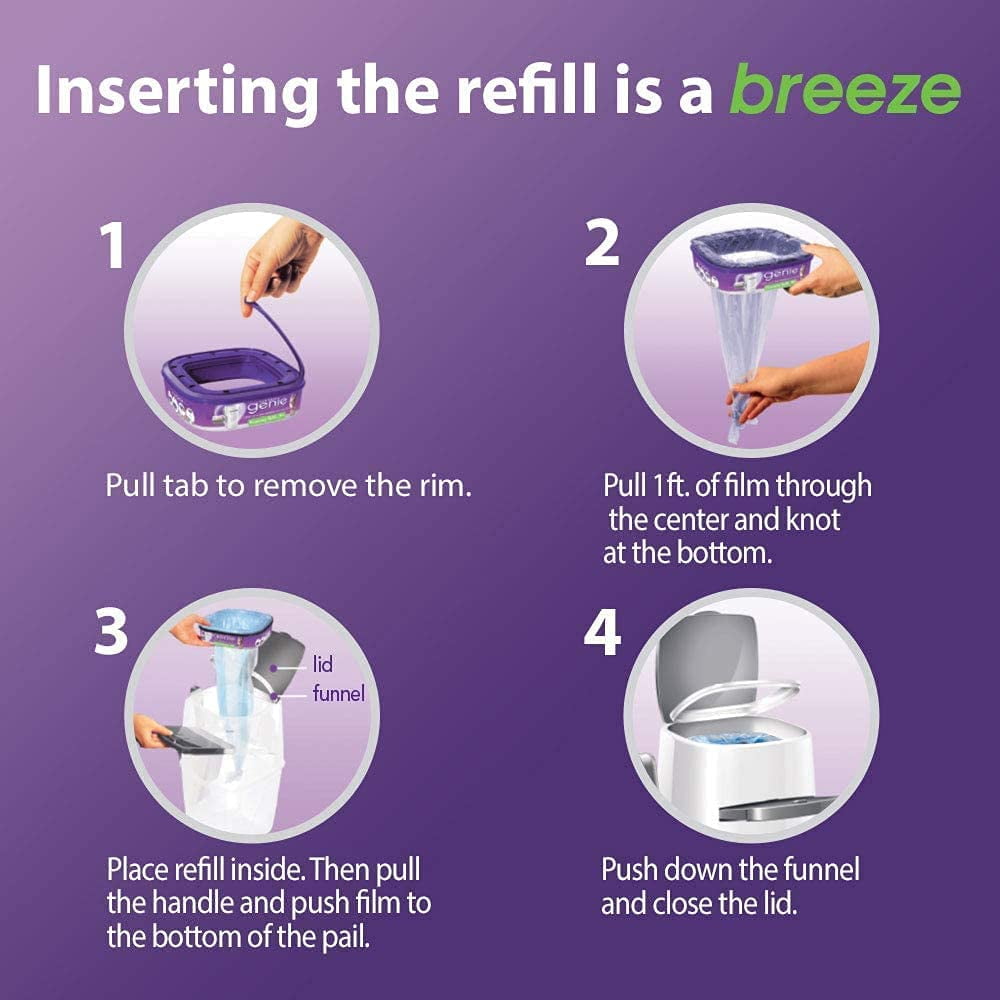 Inserting the refill is a breeze

1

genie

Pull tab to remove the rim.

2

genie

Pull 1ft. of film through the center and knot at the bottom.

3

lid

funnel

Place refill inside. Then pull the handle and push film to the bottom of the pail.

4

Push down the funnel and close the lid.