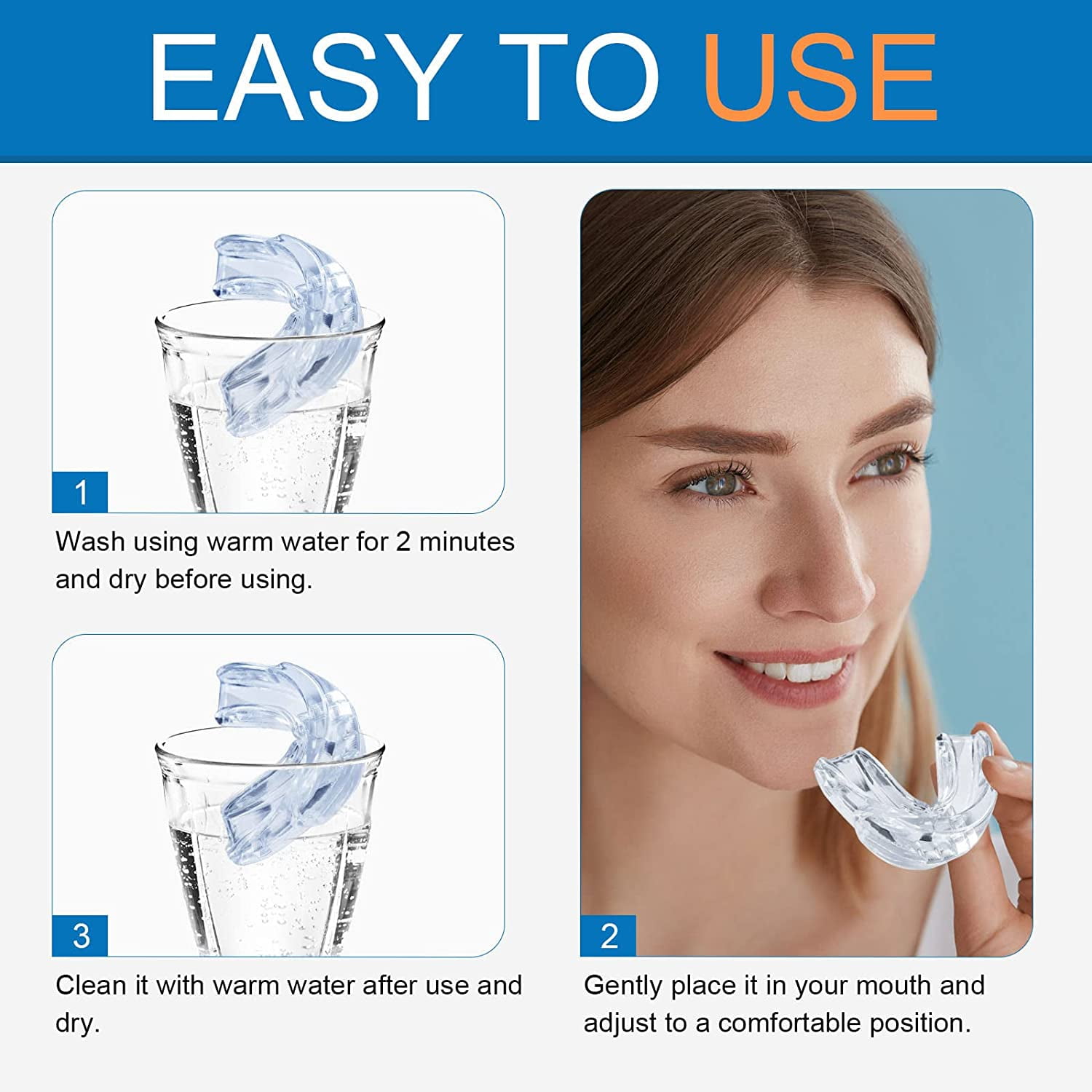 EASY TO USE

1

Wash using warm water for 2 minutes and dry before using.

3

Clean it with warm water after use and dry.

2

Gently place it in your mouth and adjust to a comfortable position.