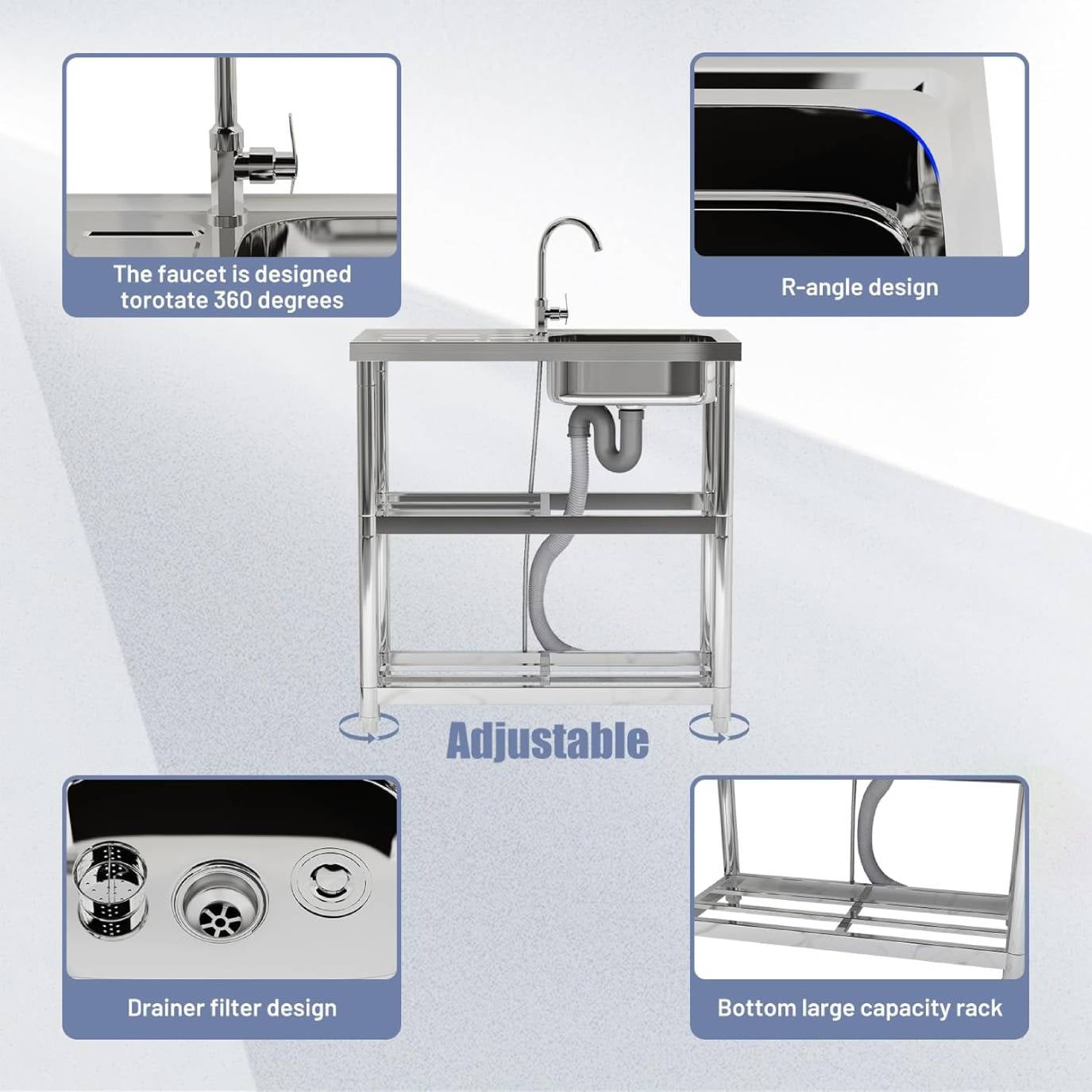 The faucet is designed torotate 360 degrees

R-angle design

Adjustable

Drainer filter design

Bottom large capacity rack