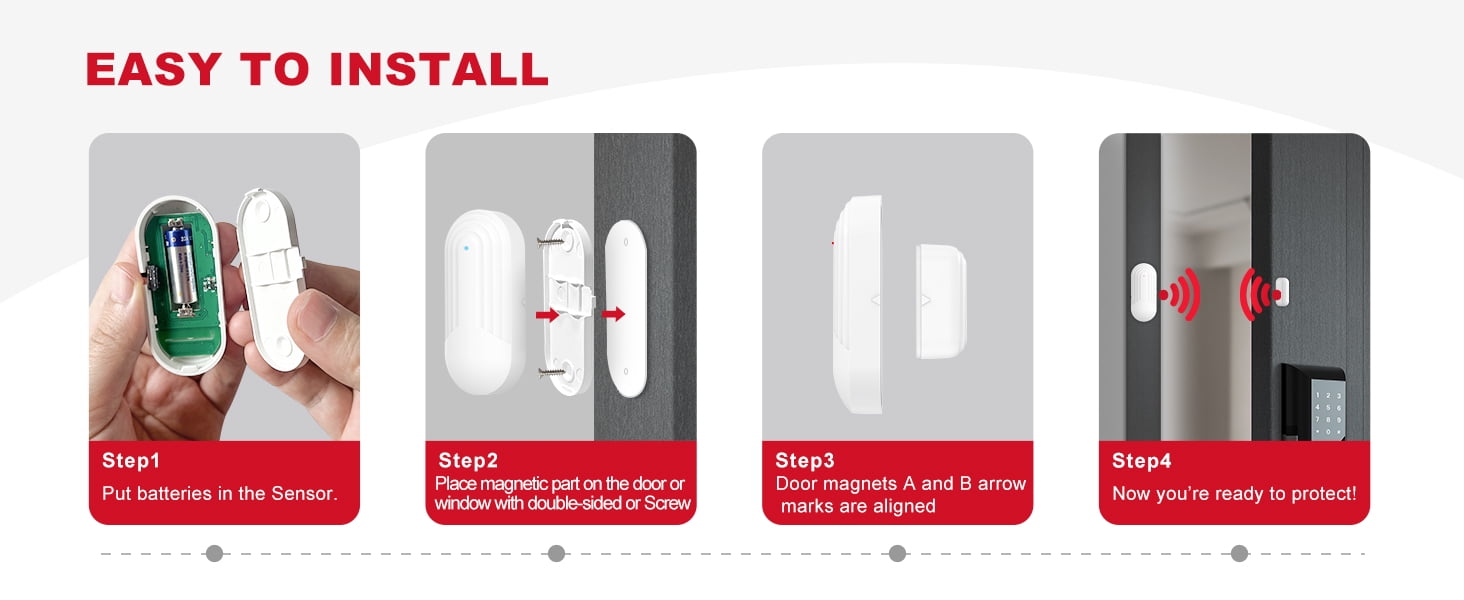 EASY TO INSTALL

Step1
Put batteries in the Sensor.

Step2
Place magnetic part on the door or window with double-sided or Screw

Step3
Door magnets A and B arrow marks are aligned

Step4
Now you're ready to protect!