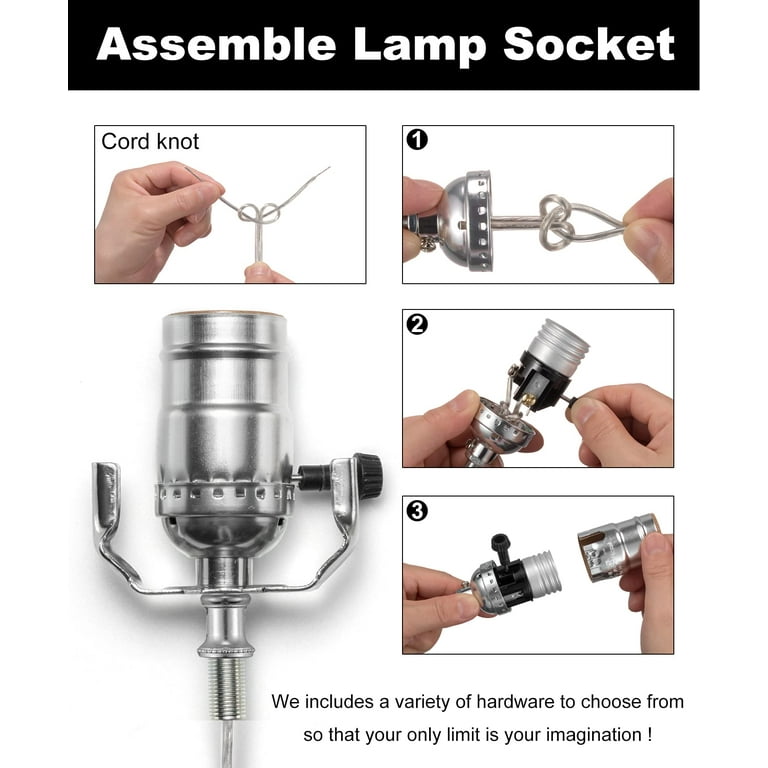 Assemble Lamp Socket

Cord knot

❶

❷

❸

We includes a variety of hardware to choose from so that your only limit is your imagination !