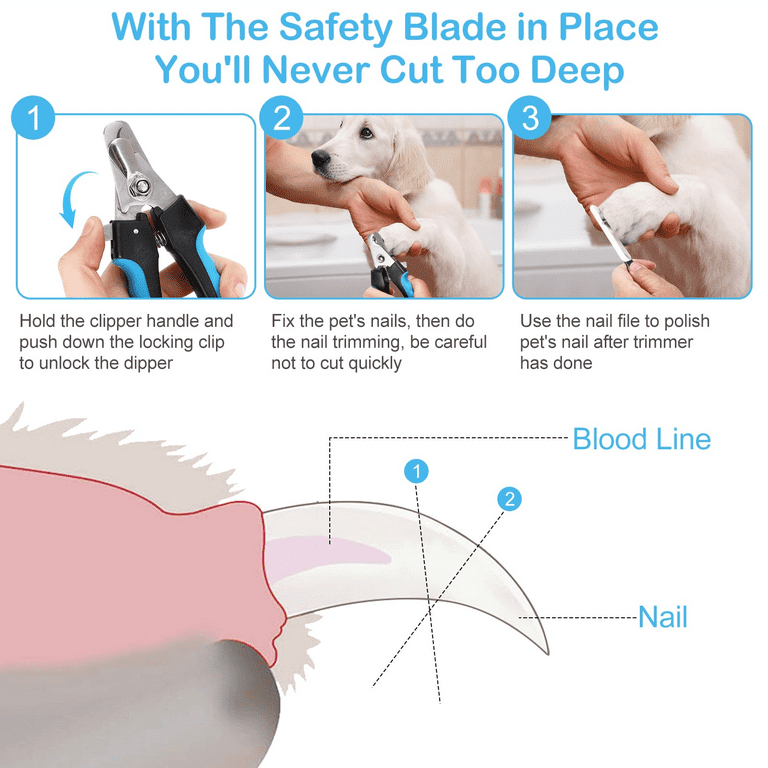 With The Safety Blade in Place You'll Never Cut Too Deep

1

Hold the clipper handle and push down the locking clip to unlock the dipper

2

Fix the pet's nails, then do the nail trimming, be careful not to cut quickly

3

Use the nail file to polish pet's nail after trimmer has done

Blood Line

1

2

Nail