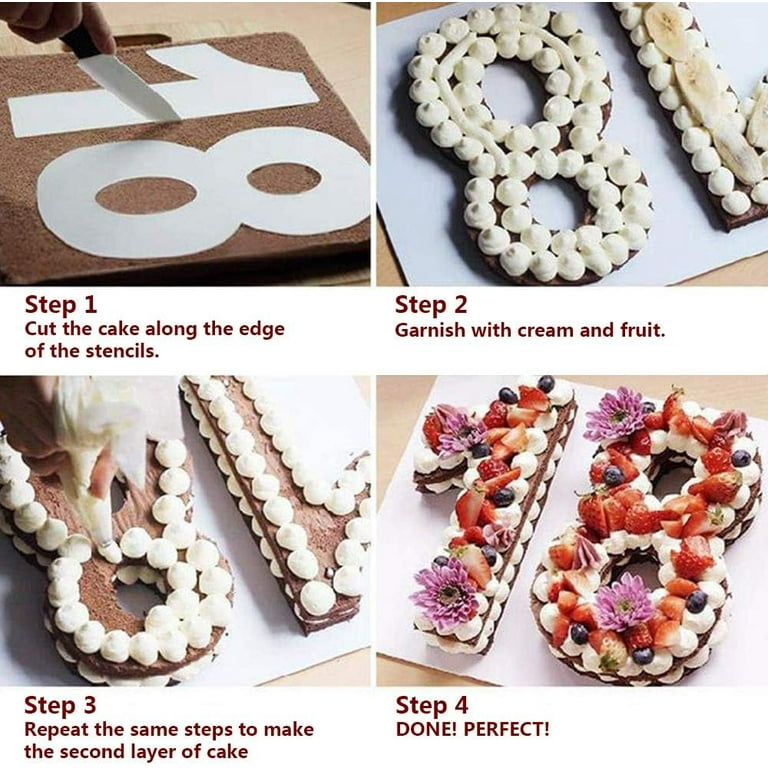 Step 1
Cut the cake along the edge of the stencils.

Step 2
Garnish with cream and fruit.

Step 3
Repeat the same steps to make the second layer of cake

Step 4
DONE! PERFECT!