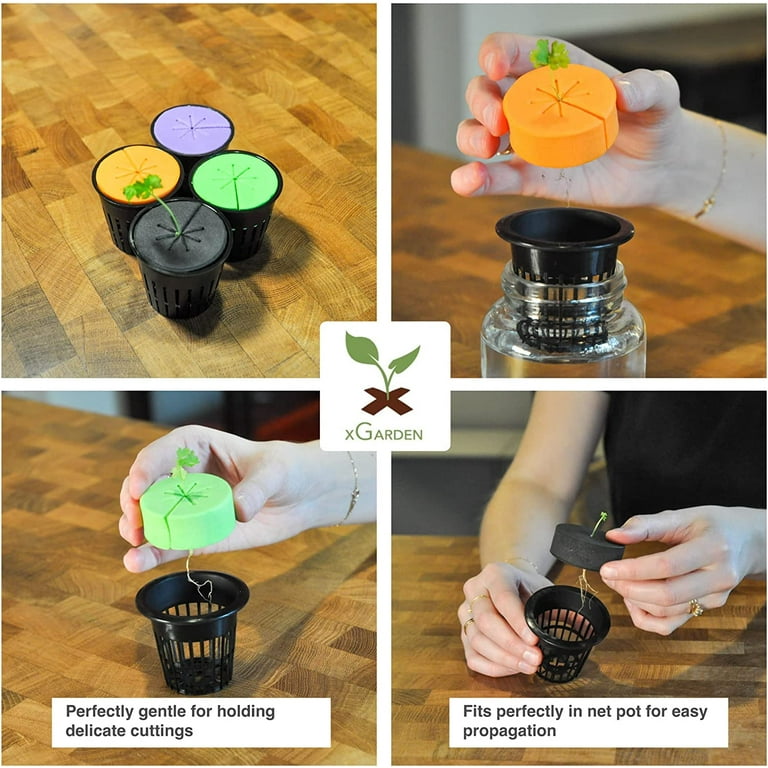 xGARDEN

Perfectly gentle for holding delicate cuttings

Fits perfectly in net pot for easy propagation