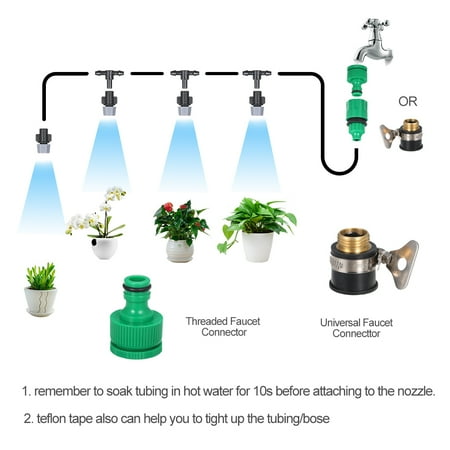 OR

Threaded Faucet Connector

Universal Faucet Connecttor

1. remember to soak tubing in hot water for 10s before attaching to the nozzle.

2. teflon tape also can help you to tight up the tubing/bose