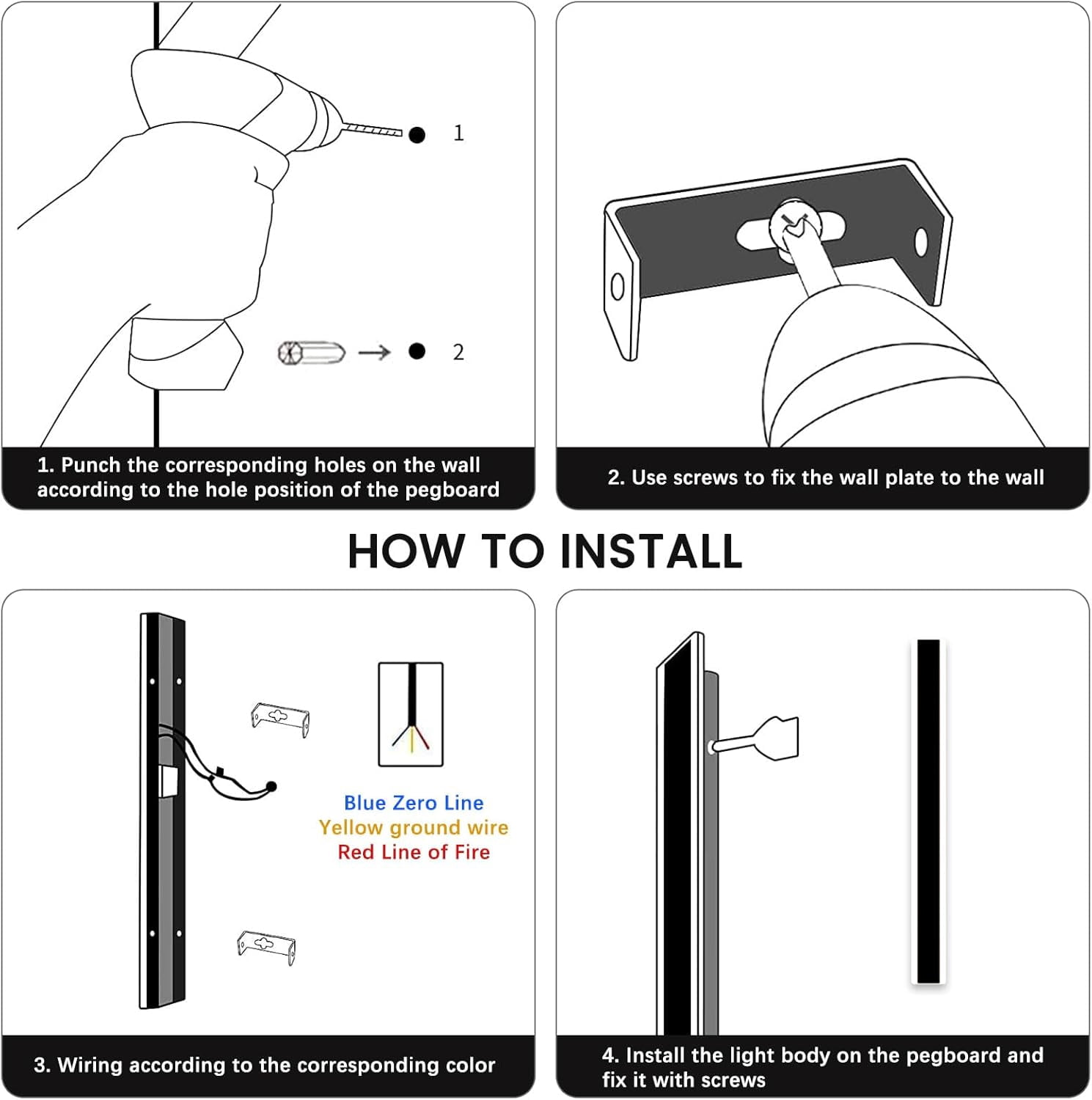 1

2

1. Punch the corresponding holes on the wall according to the hole position of the pegboard

2. Use screws to fix the wall plate to the wall

HOW TO INSTALL

Blue Zero Line
Yellow ground wire
Red Line of Fire

3. Wiring according to the corresponding color

4. Install the light body on the pegboard and fix it with screws