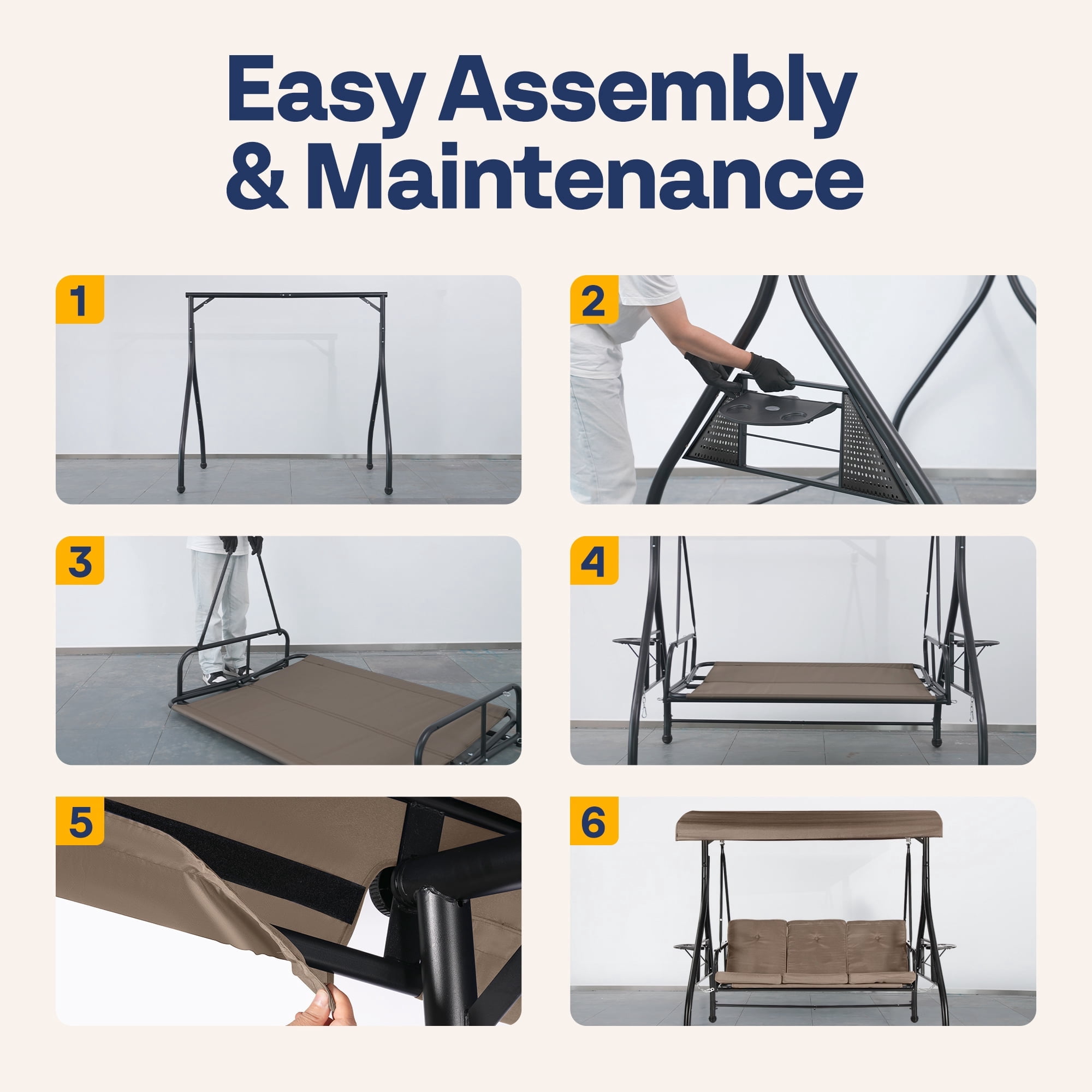 Easy Assembly & Maintenance

1

2

3

4

5

6