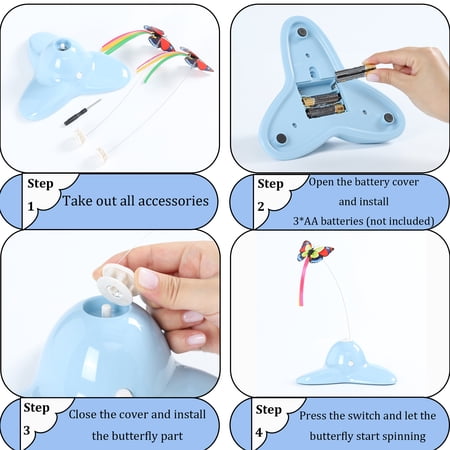 Step 1
Take out all accessories

Step 2
Open the battery cover and install 3*AA batteries (not included)

Step 3
Close the cover and install the butterfly part

Step 4
Press the switch and let the butterfly start spinning