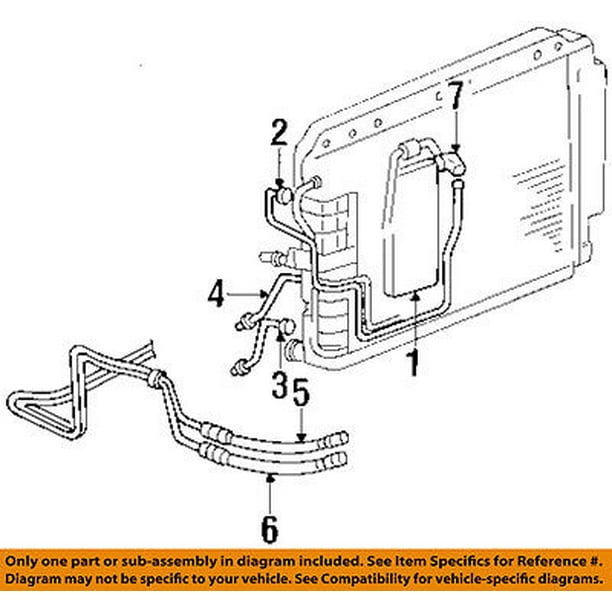 7
2
4
1
3
5
6

Only one part or sub-assembly in diagram included. See Item Specifics for Reference #. Diagram may not be specific to your vehicle. See Compatibility for vehicle-specific diagrams.