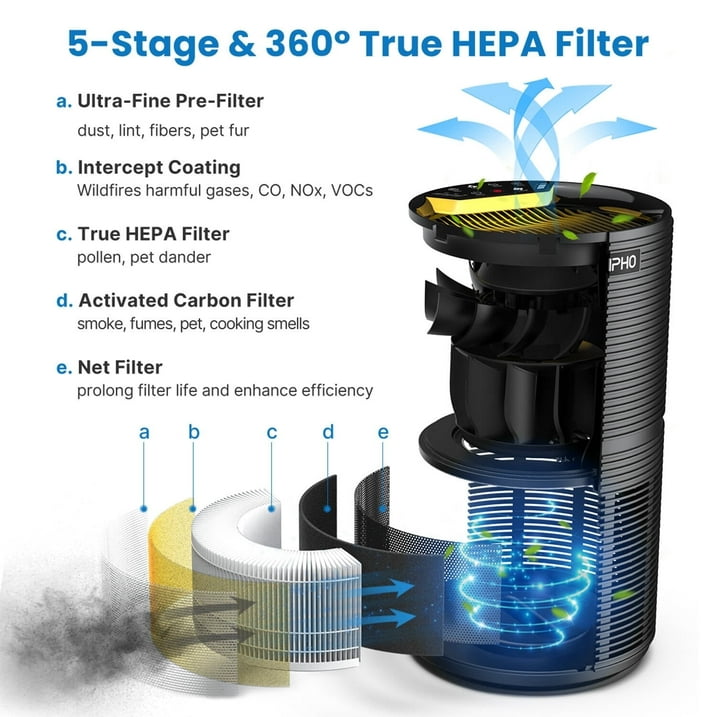 5-Stage & 360° True HEPA Filter

a. Ultra-Fine Pre-Filter
dust, lint, fibers, pet fur

b. Intercept Coating
Wildfires harmful gases, CO, NOx, VOCs

c. True HEPA Filter
pollen, pet dander

d. Activated Carbon Filter
smoke, fumes, pet, cooking smells

e. Net Filter
prolong filter life and enhance efficiency

a b c d e

IPHO