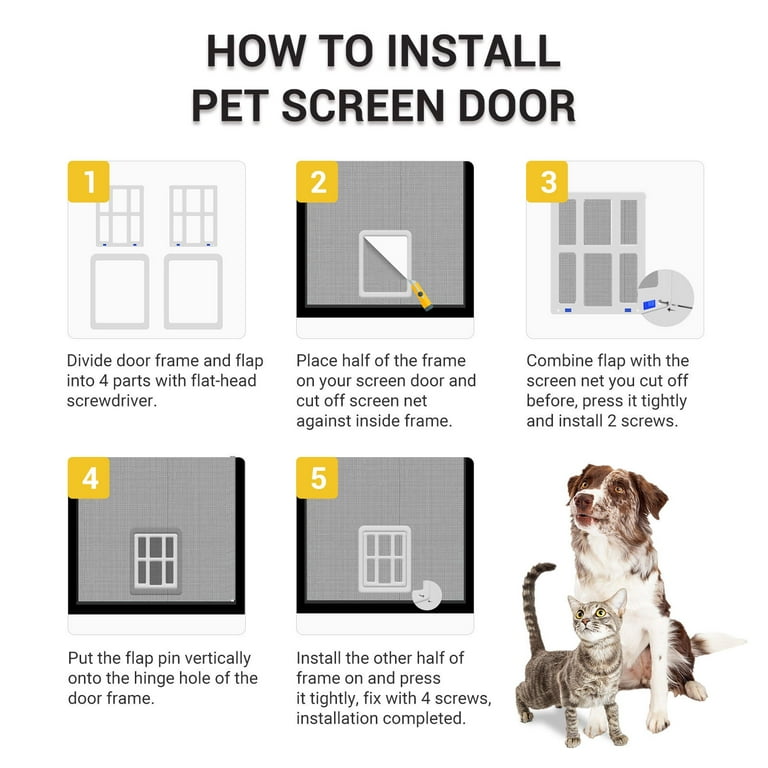 HOW TO INSTALL
PET SCREEN DOOR

1

Divide door frame and flap into 4 parts with flat-head screwdriver.

2

Place half of the frame on your screen door and cut off screen net against inside frame.

3

Combine flap with the screen net you cut off before, press it tightly and install 2 screws.

4

Put the flap pin vertically onto the hinge hole of the door frame.

5

Install the other half of frame on and press it tightly, fix with 4 screws, installation completed.